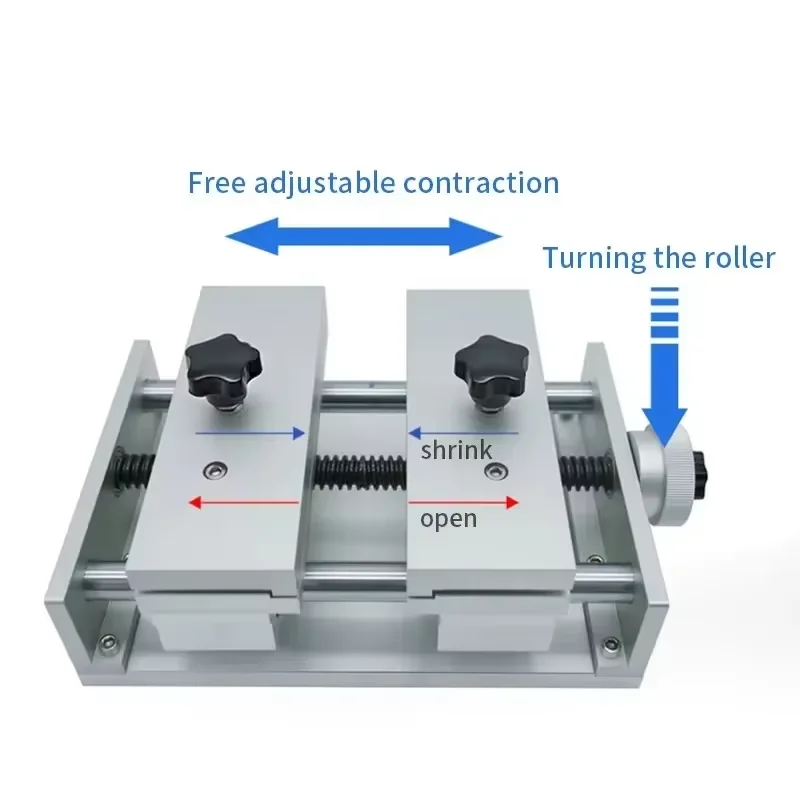 Free adjustable contraction

Turning the roller

shrink

open