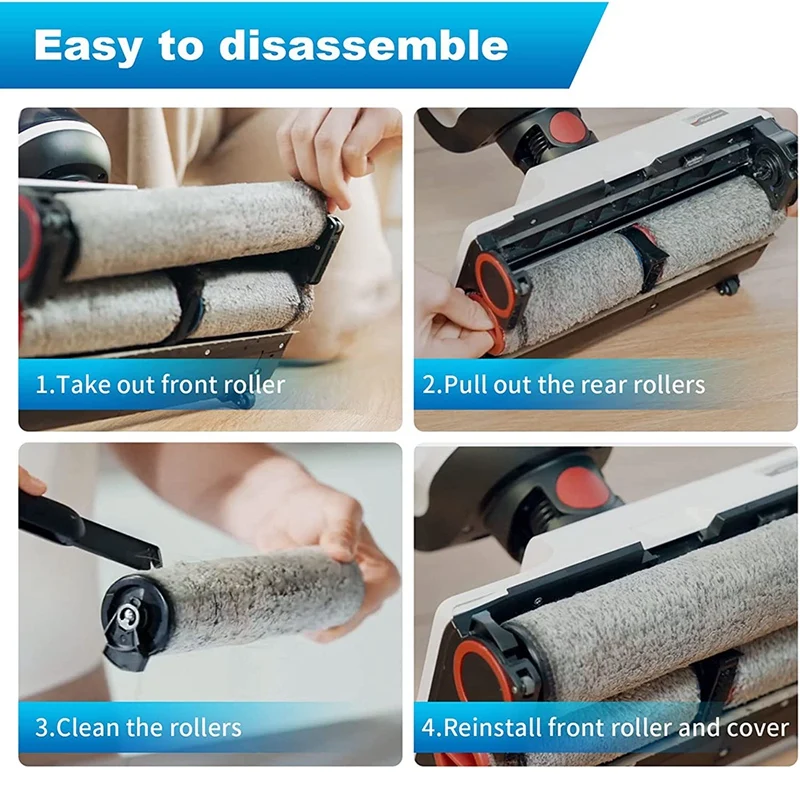 Easy to disassemble

1.Take out front roller

2.Pull out the rear rollers

3.Clean the rollers

4.Reinstall front roller and cover