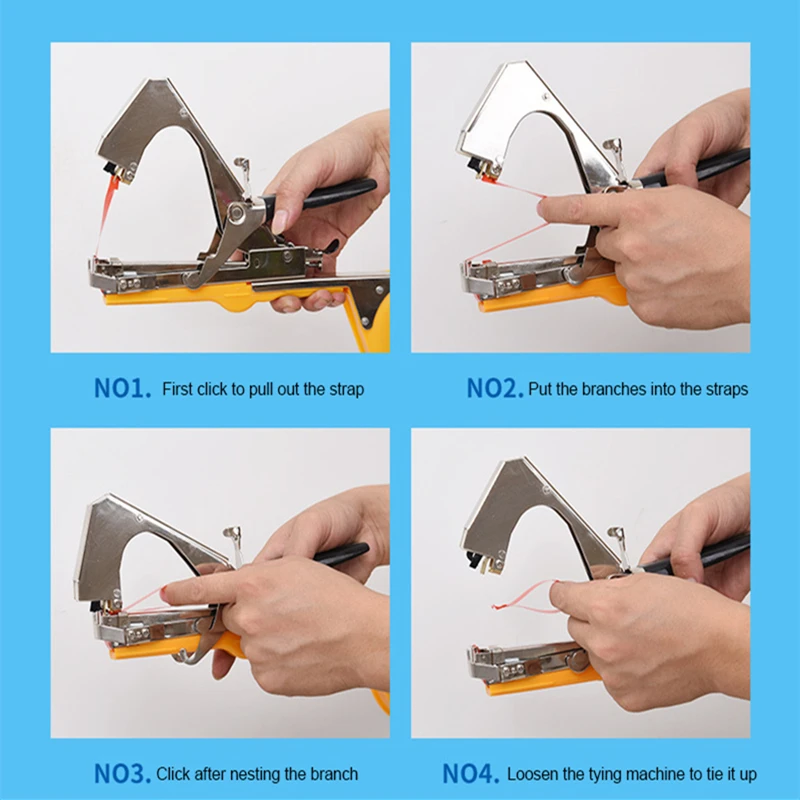 NO1. First click to pull out the strap

NO2. Put the branches into the straps

NO3. Click after nesting the branch

NO4. Loosen the tying machine to tie it up