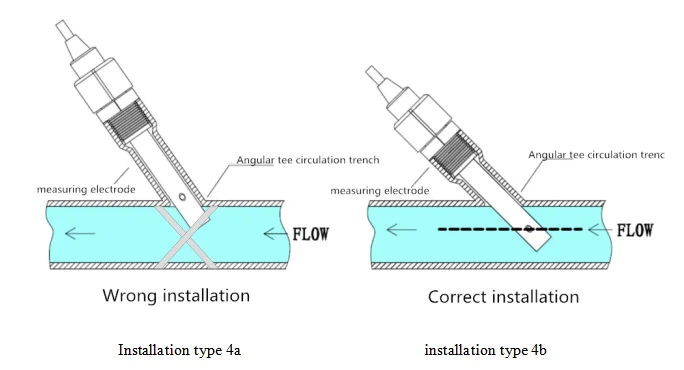 Angular tee circulation trench

measuring electrode

FLOW

Wrong installation

Installation type 4a

Angular tee circulation trenc

measuring electrode

FLOW

Correct installation

installation type 4b