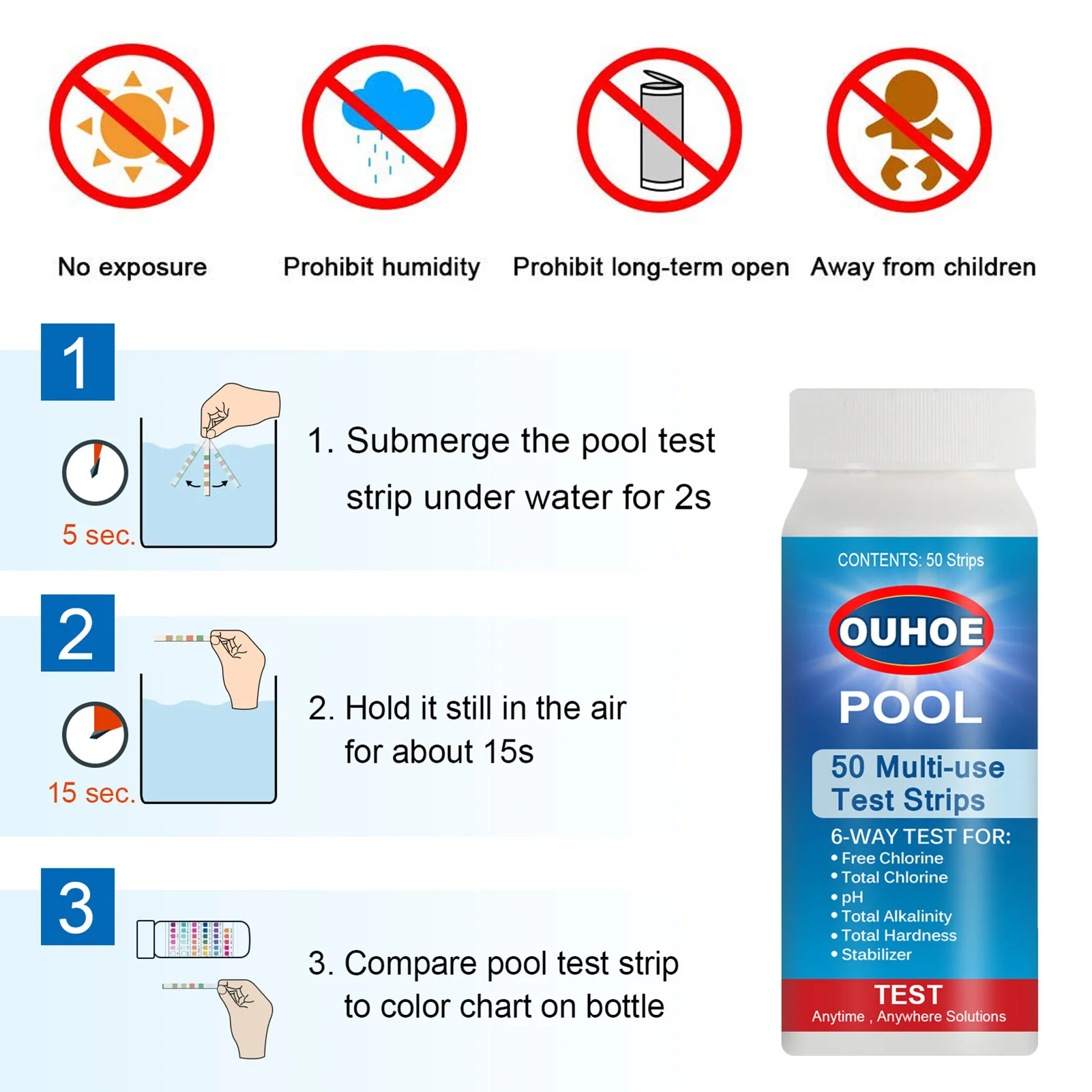 No exposure

Prohibit humidity

Prohibit long-term open

Away from children

1

5 sec.

1. Submerge the pool test strip under water for 2s

2

15 sec.

2. Hold it still in the air for about 15s

3

3. Compare pool test strip to color chart on bottle

CONTENTS: 50 Strips

OUHOE

POOL

50 Multi-use Test Strips

6-WAY TEST FOR:
• Free Chlorine
• Total Chlorine
• pH
• Total Alkalinity
• Total Hardness
• Stabilizer

TEST
Anytime , Anywhere Solutions