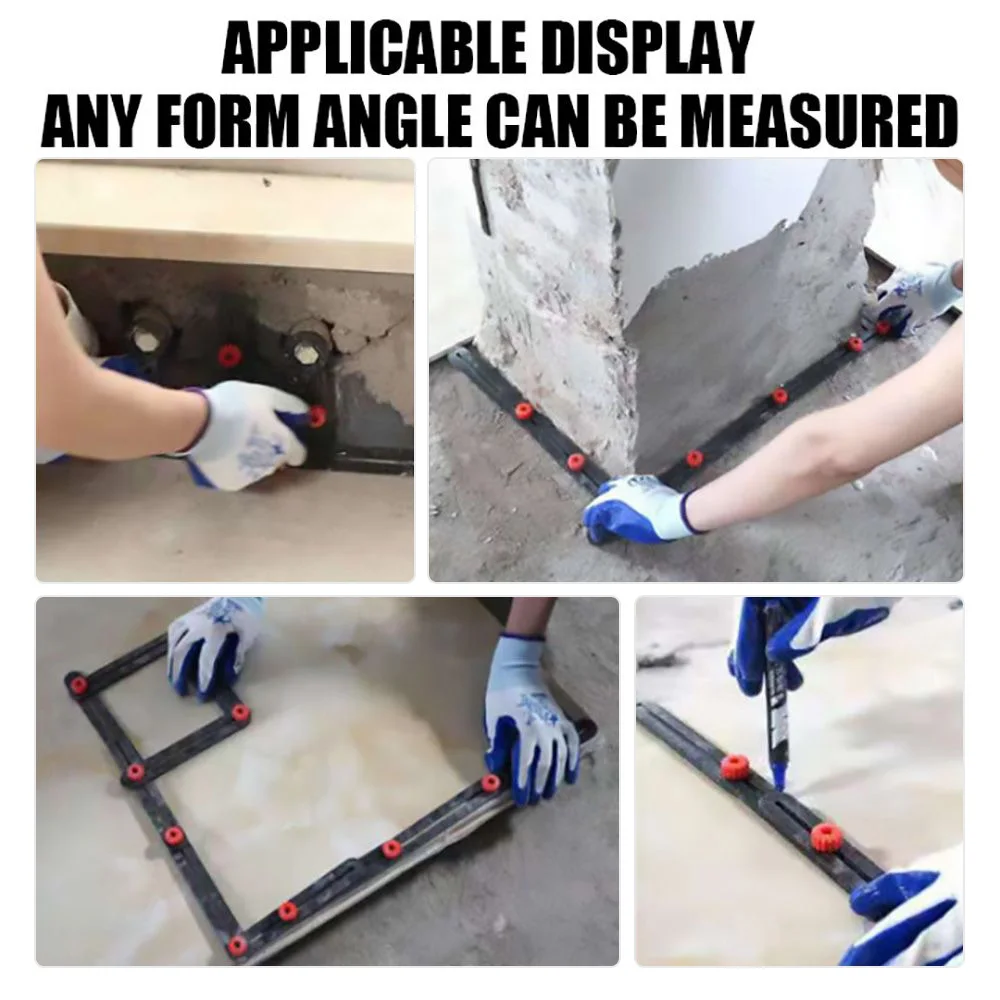 APPLICABLE DISPLAY
ANY FORM ANGLE CAN BE MEASURED