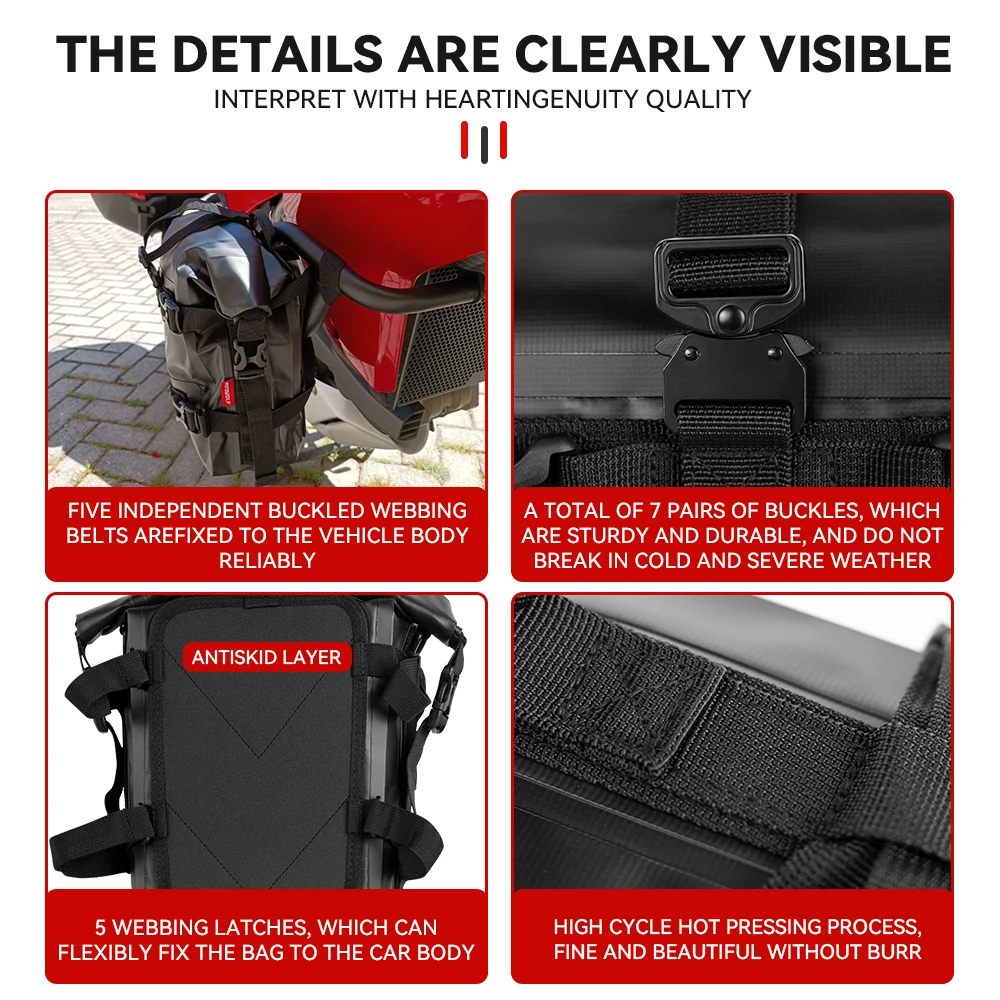 THE DETAILS ARE CLEARLY VISIBLE

INTERPRET WITH HEARTINGENUITY QUALITY

FIVE INDEPENDENT BUCKLED WEBBING BELTS AREFIXED TO THE VEHICLE BODY RELIABLY

A TOTAL OF 7 PAIRS OF BUCKLES, WHICH ARE STURDY AND DURABLE, AND DO NOT BREAK IN COLD AND SEVERE WEATHER

ANTISKID LAYER

5 WEBBING LATCHES, WHICH CAN FLEXIBLY FIX THE BAG TO THE CAR BODY

HIGH CYCLE HOT PRESSING PROCESS, FINE AND BEAUTIFUL WITHOUT BURR