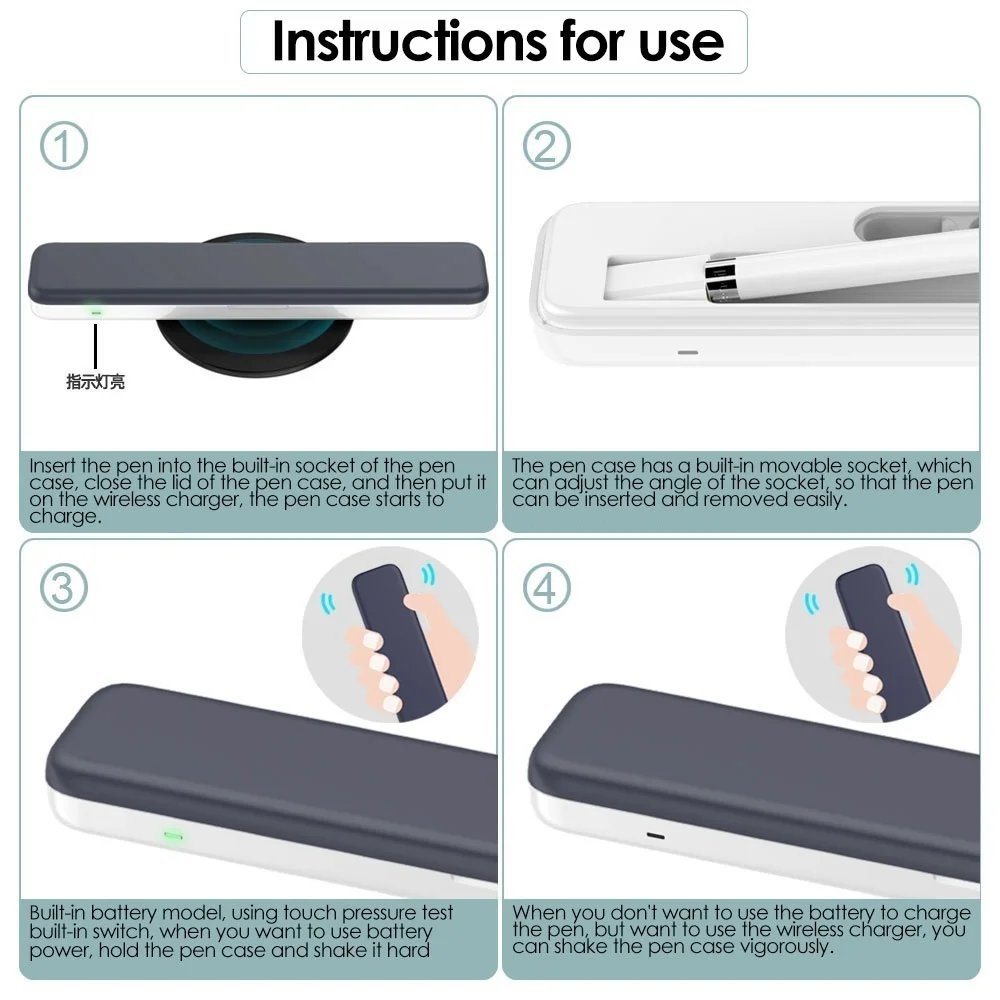 Instructions for use

①

指示灯亮

Insert the pen into the built-in socket of the pen case, close the lid of the pen case, and then put it on the wireless charger, the pen case starts to charge.

②

The pen case has a built-in movable socket, which can adjust the angle of the socket, so that the pen can be inserted and removed easily.

③

Built-in battery model, using touch pressure test built-in switch, when you want to use battery power, hold the pen case and shake it hard

④

When you don't want to use the battery to charge the pen, but want to use the wireless charger, you can shake the pen case vigorously.