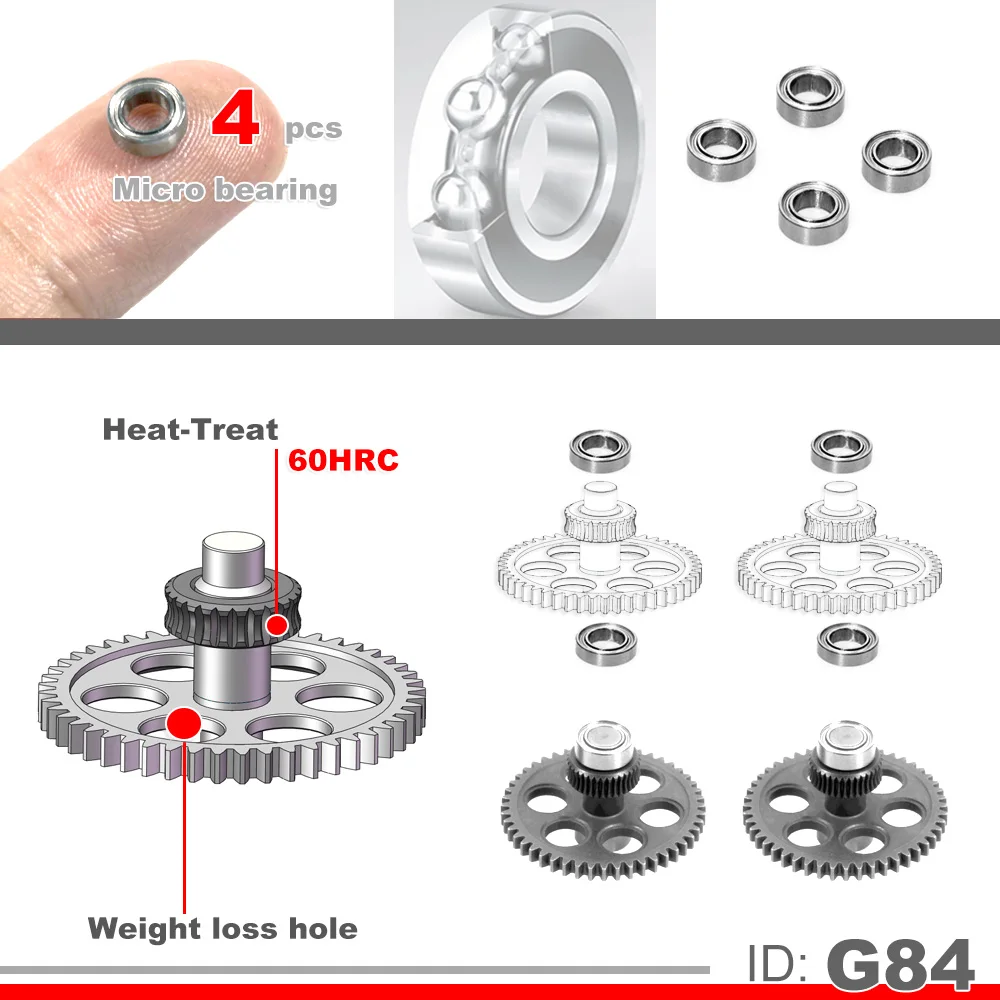 4 pcs
Micro bearing

Heat-Treat
60HRC

Weight loss hole

ID: G84