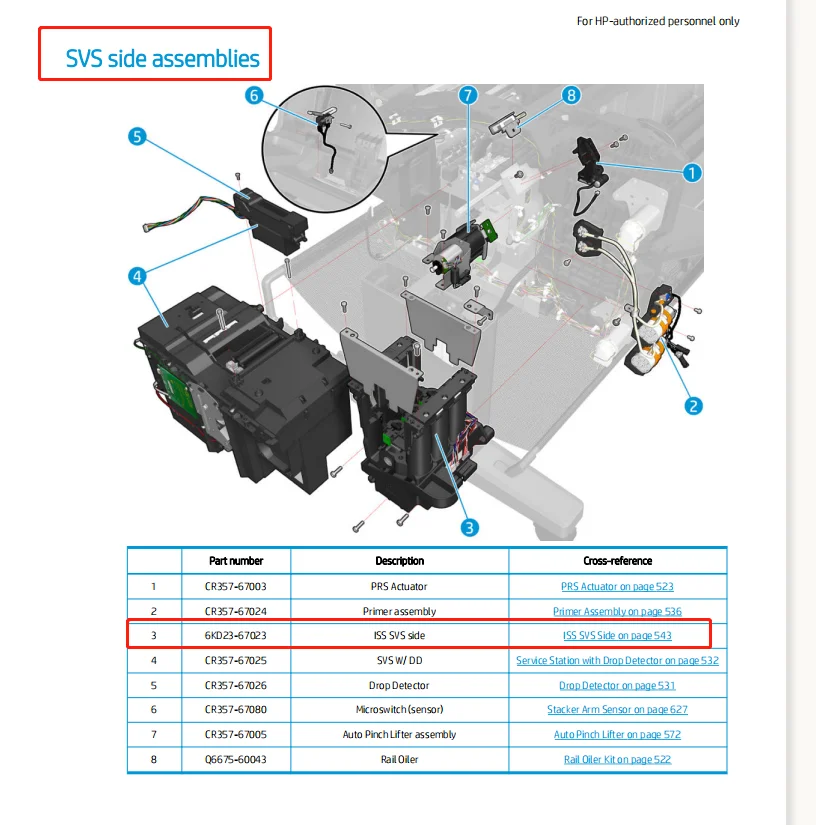 For HP-authorized personnel only

SVS side assemblies

6
7
8
5
1
4
2
3

| | Part number | Description | Cross-reference |
|---|---|---|---|
| 1 | CR357-67003 | PRS Actuator | PRS Actuator on page 523 |
| 2 | CR357-67024 | Primer assembly | Primer Assembly on page 536 |
| 3 | 6KD23-67023 | ISS SVS side | ISS SVS Side on page 543 |
| 4 | CR357-67025 | SVS W/ DD | Service Station with Drop Detector on page 532 |
| 5 | CR357-67026 | Drop Detector | Drop Detector on page 531 |
| 6 | CR357-67080 | Microswitch (sensor) | Stacker Arm Sensor on page 627 |
| 7 | CR357-67005 | Auto Pinch Lifter assembly | Auto Pinch Lifter on page 572 |
| 8 | Q6675-60043 | Rail Oiler | Rail Oiler Kit on page 522 |