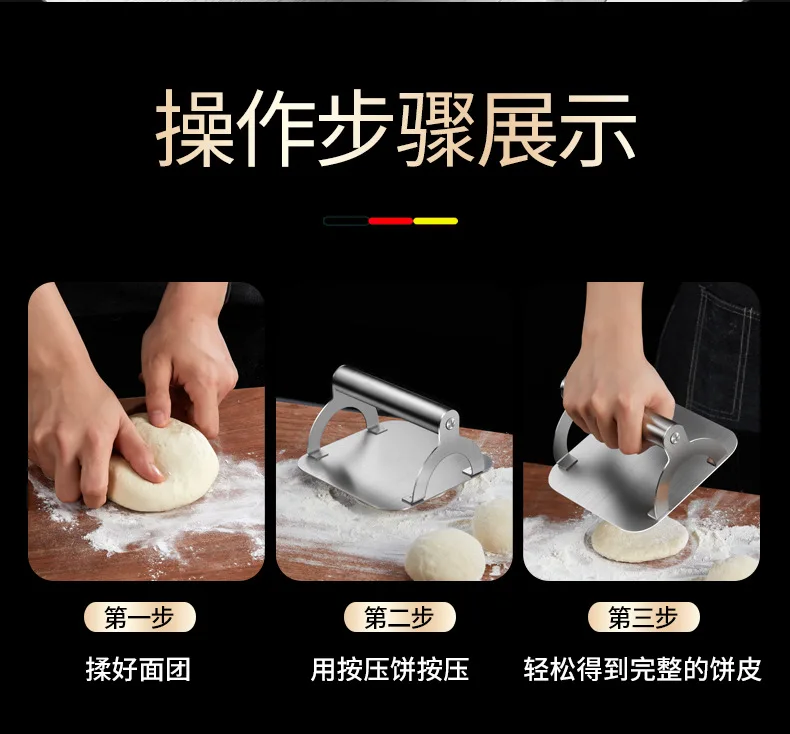 操作步骤展示

第一步
揉好面团

第二步
用按压饼按压

第三步
轻松得到完整的饼皮