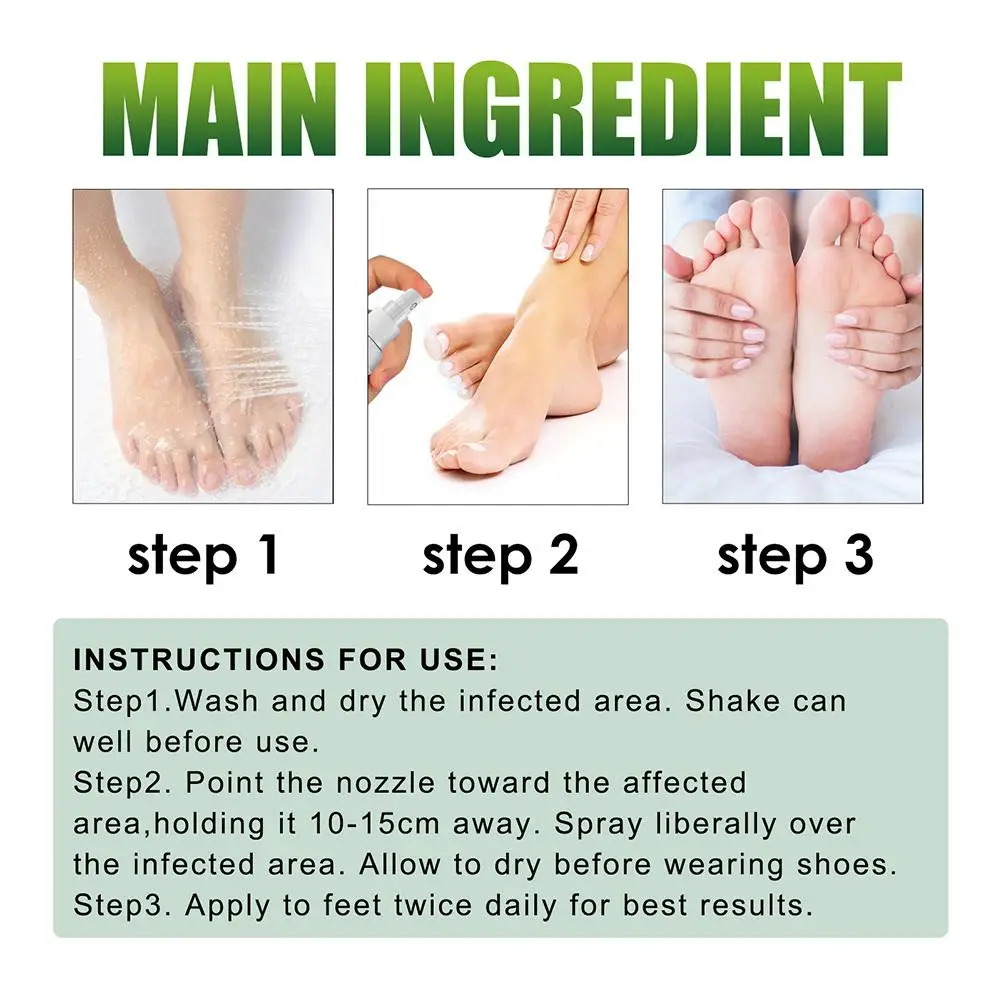 MAIN INGREDIENT

step 1

step 2

step 3

INSTRUCTIONS FOR USE:
Step1.Wash and dry the infected area. Shake can well before use.
Step2. Point the nozzle toward the affected area,holding it 10-15cm away. Spray liberally over the infected area. Allow to dry before wearing shoes.
Step3. Apply to feet twice daily for best results.