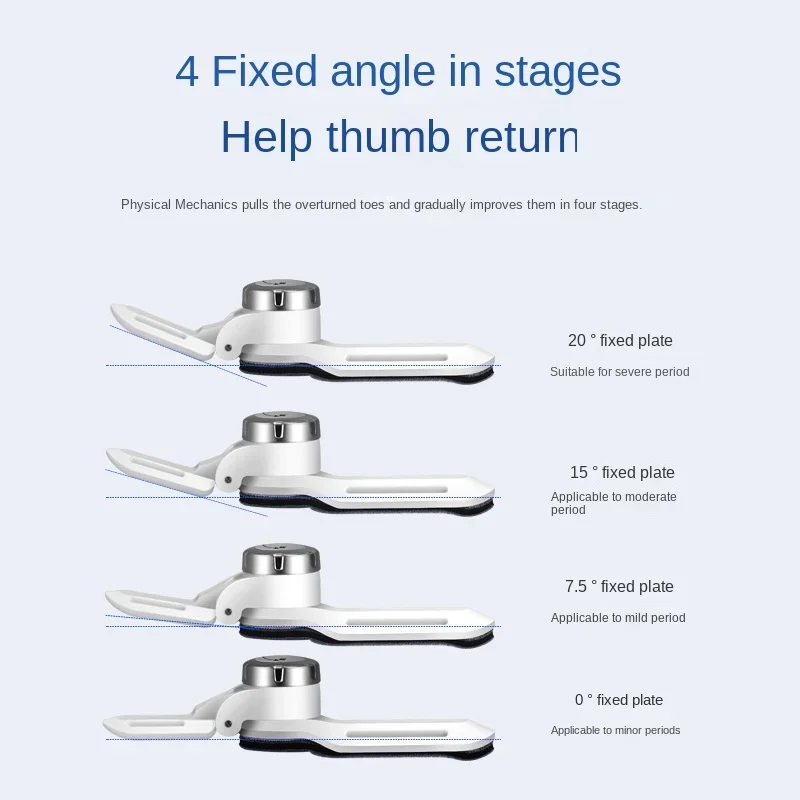 4 Fixed angle in stages

Help thumb return

Physical Mechanics pulls the overturned toes and gradually improves them in four stages.

20 ° fixed plate

Suitable for severe period

15 ° fixed plate

Applicable to moderate period

7.5 ° fixed plate

Applicable to mild period

0 ° fixed plate

Applicable to minor periods