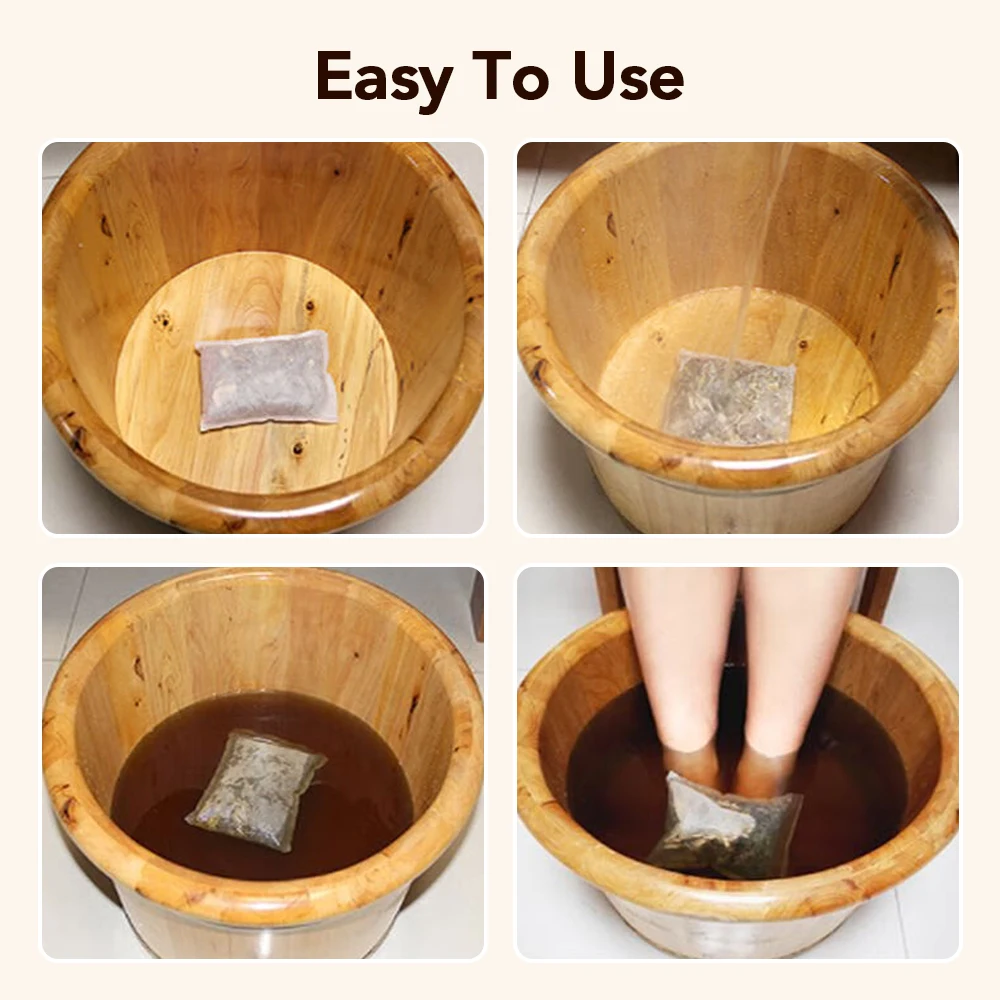 Easy To Use