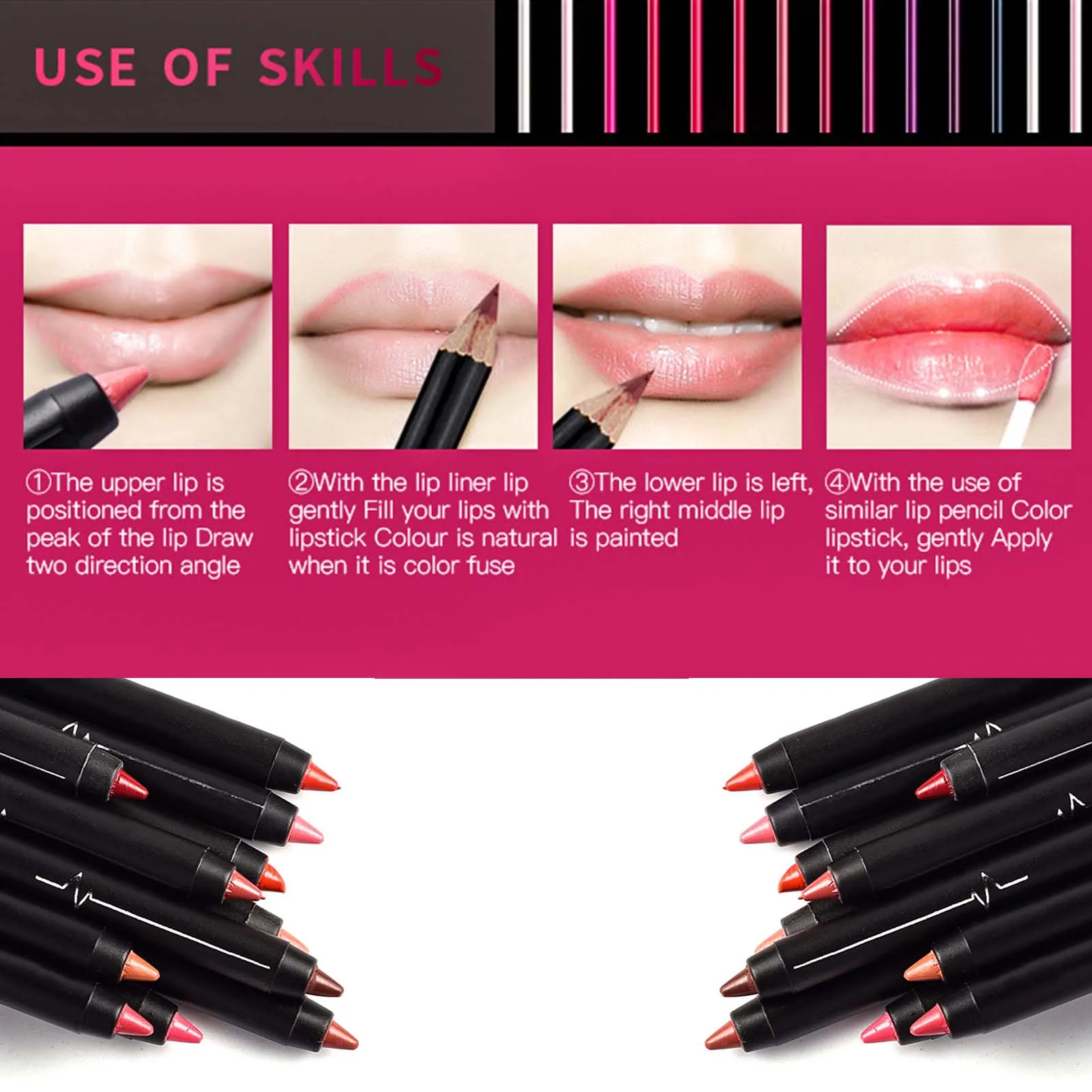 USE OF SKILLS

①The upper lip is positioned from the peak of the lip Draw two direction angle

②With the lip liner lip gently Fill your lips with lipstick Colour is natural when it is color fuse

③The lower lip is left, The right middle lip is painted

④With the use of similar lip pencil Color lipstick, gently Apply it to your lips