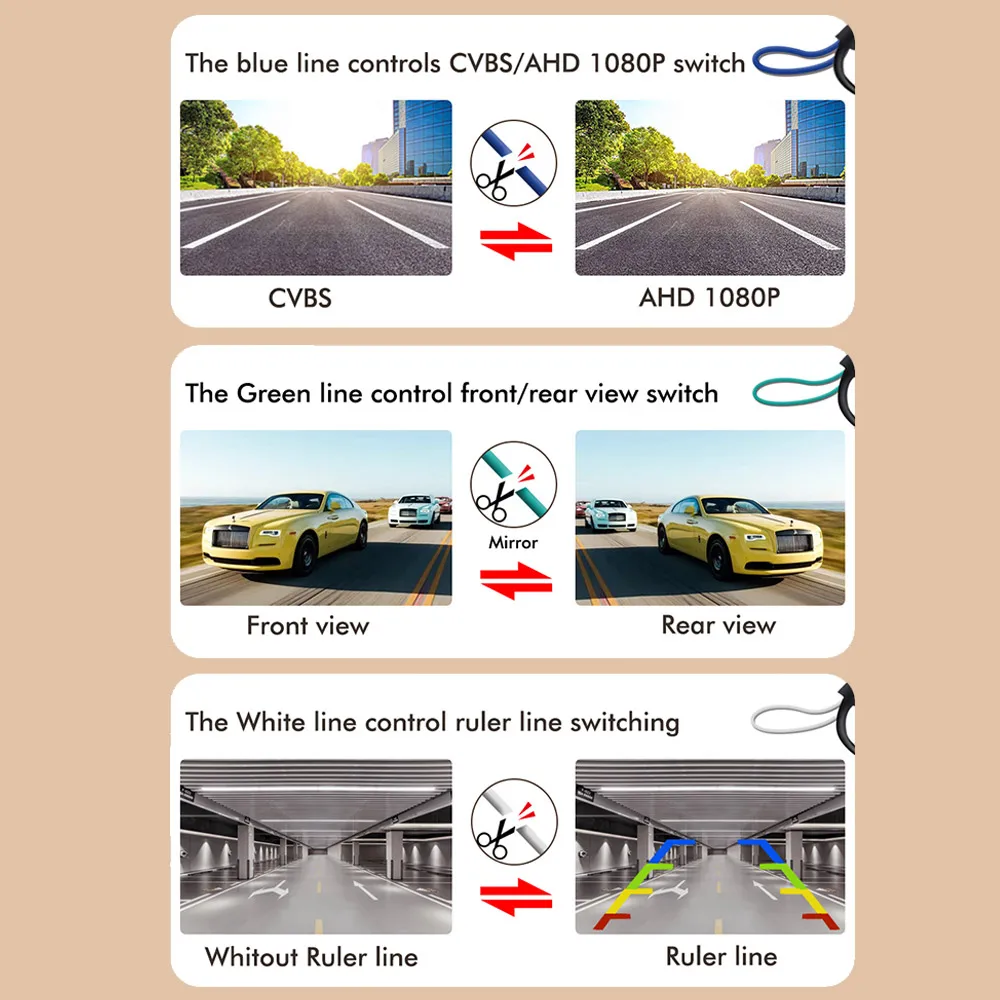 The blue line controls CVBS/AHD 1080P switch

CVBS

AHD 1080P

The Green line control front/rear view switch

Mirror

Front view

Rear view

The White line control ruler line switching

Whitout Ruler line

Ruler line