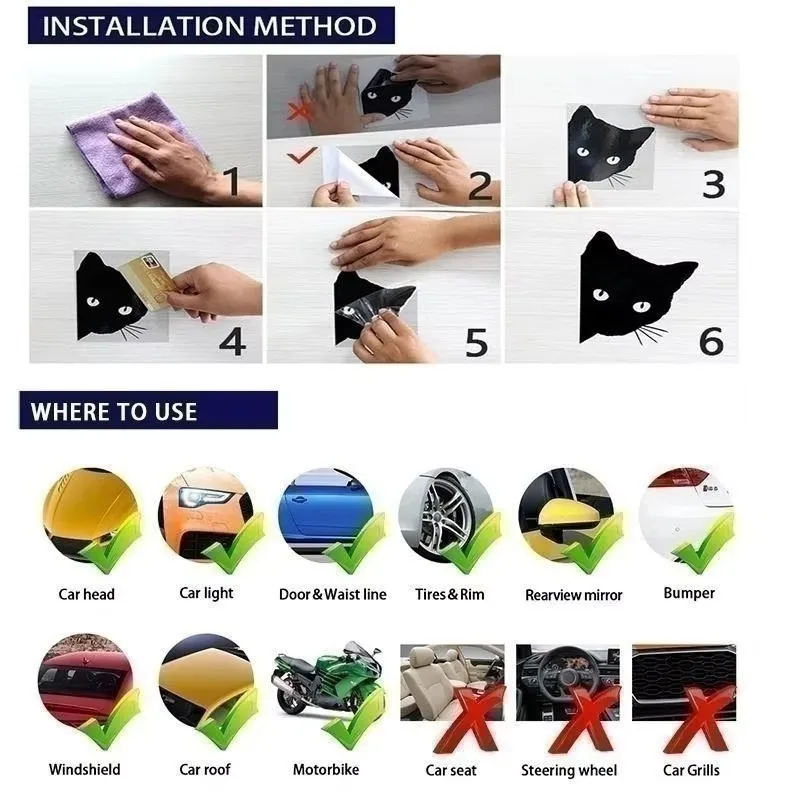 INSTALLATION METHOD

1

2

3

4

5

6

WHERE TO USE

Car head

Car light

Door & Waist line

Tires & Rim

Rearview mirror

Bumper

Windshield

Car roof

Motorbike

Car seat

Steering wheel

Car Grills