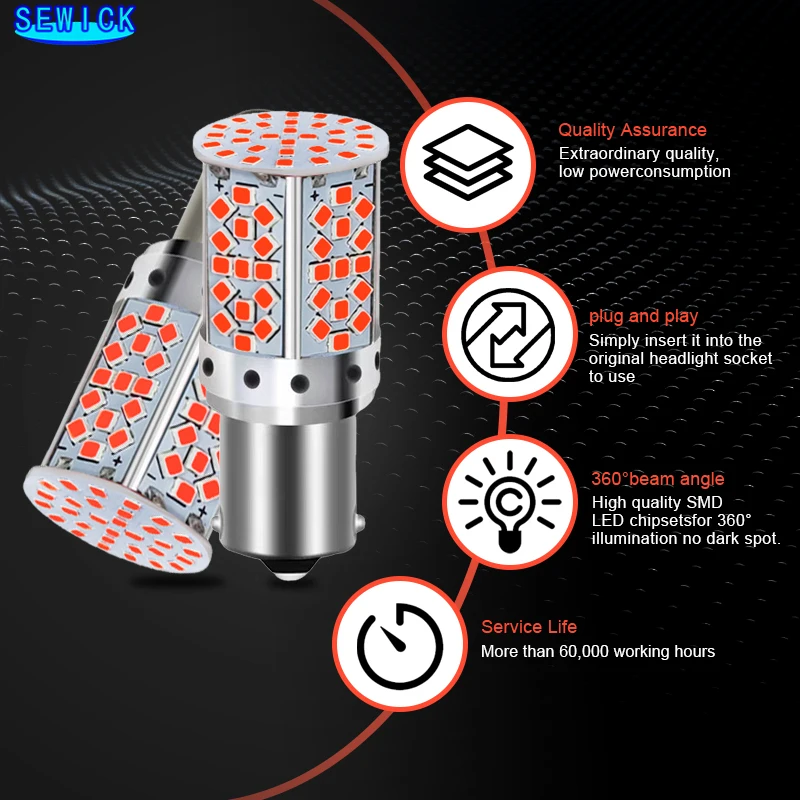 SEWICK

Quality Assurance
Extraordinary quality, low powerconsumption

plug and play
Simply insert it into the original headlight socket to use

360°beam angle
High quality SMD LED chipsetsfor 360° illumination no dark spot.

Service Life
More than 60,000 working hours