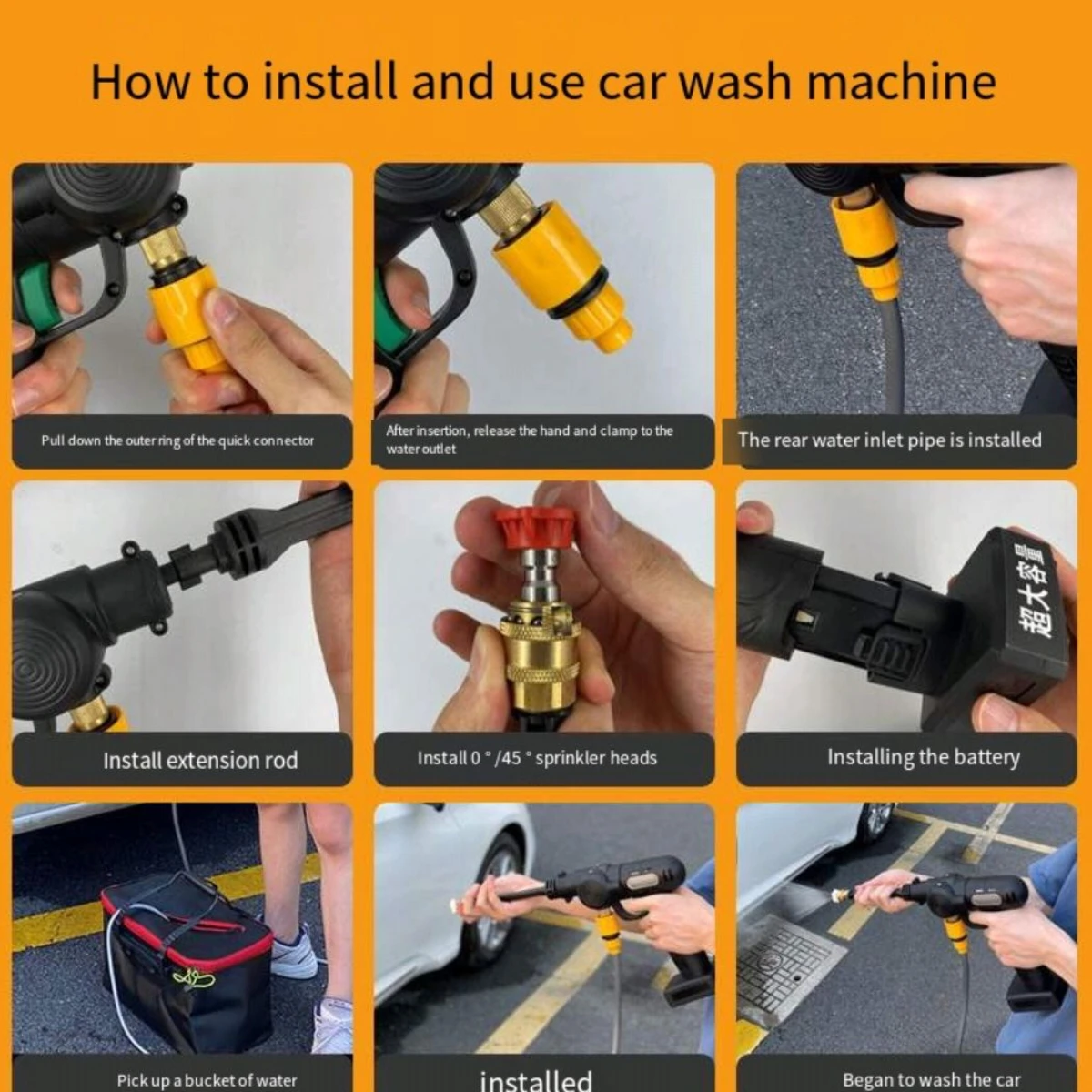 How to install and use car wash machine

Pull down the outer ring of the quick connector

After insertion, release the hand and clamp to the water outlet

The rear water inlet pipe is installed

Install extension rod

Install 0 ° /45 ° sprinkler heads

超大容量

Installing the battery

Pick up a bucket of water

installed

Began to wash the car