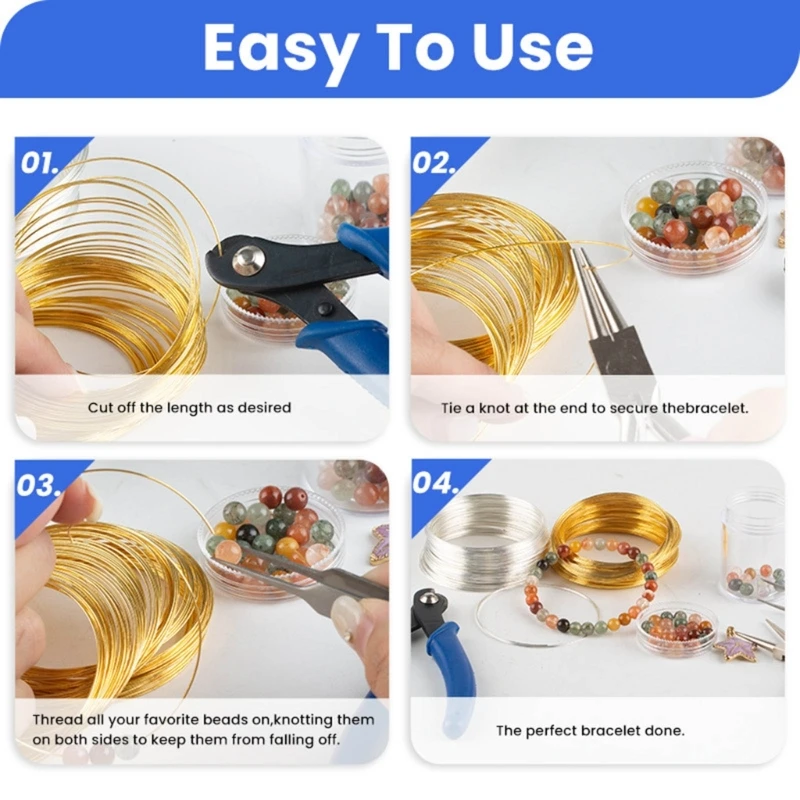 Easy To Use

01.

Cut off the length as desired

02.

Tie a knot at the end to secure thebracelet.

03.

Thread all your favorite beads on,knotting them on both sides to keep them from falling off.

04.

The perfect bracelet done.