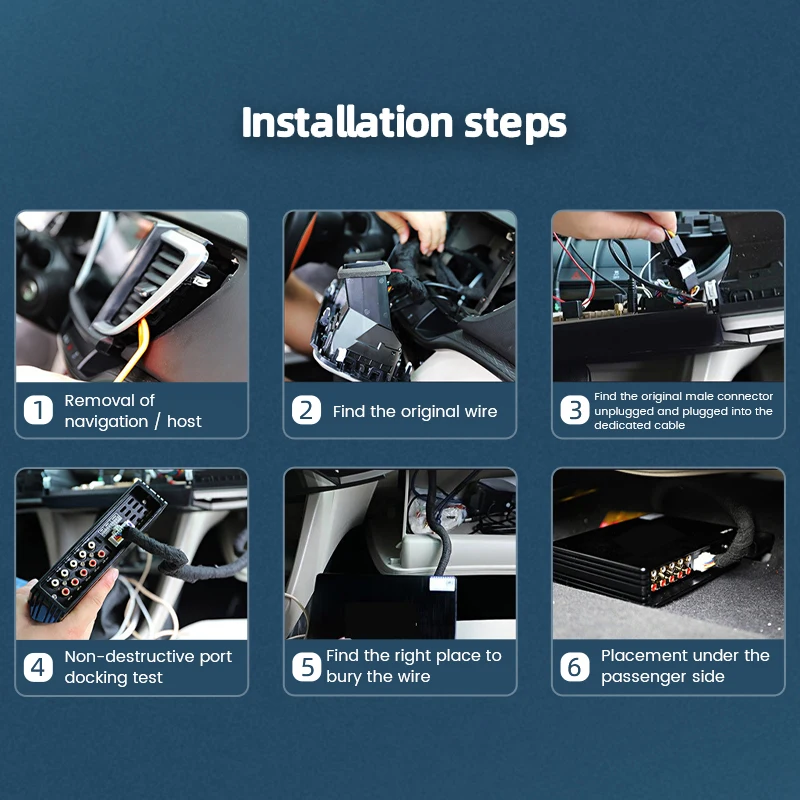 Installation steps

1 Removal of navigation / host

2 Find the original wire

3 Find the original male connector unplugged and plugged into the dedicated cable

4 Non-destructive port docking test

5 Find the right place to bury the wire

6 Placement under the passenger side