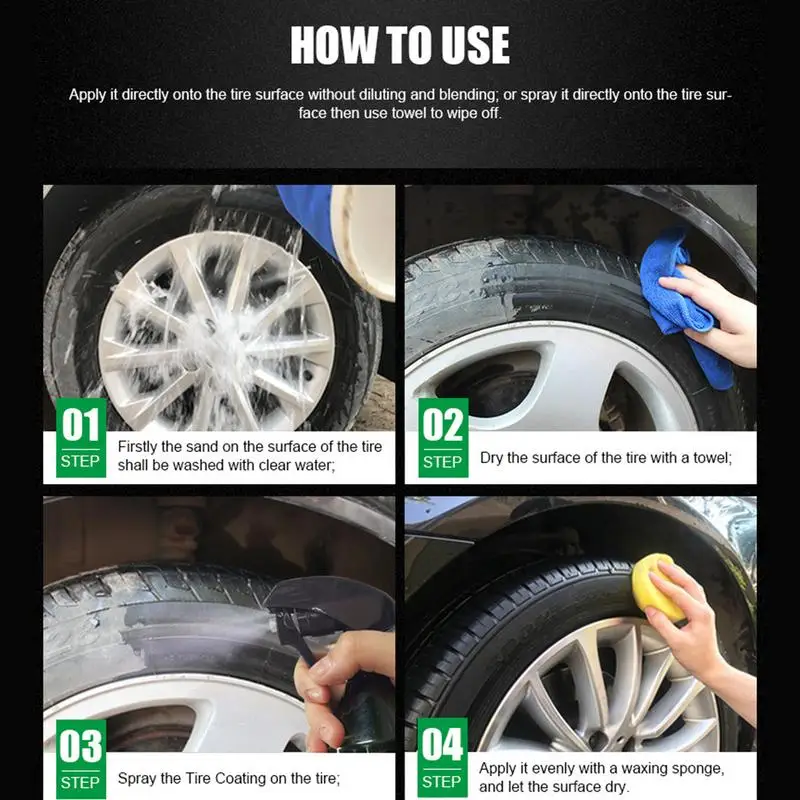 HOW TO USE

Apply it directly onto the tire surface without diluting and blending; or spray it directly onto the tire surface then use towel to wipe off.

01 STEP Firstly the sand on the surface of the tire shall be washed with clear water;

02 STEP Dry the surface of the tire with a towel;

03 STEP Spray the Tire Coating on the tire;

04 STEP Apply it evenly with a waxing sponge, and let the surface dry.