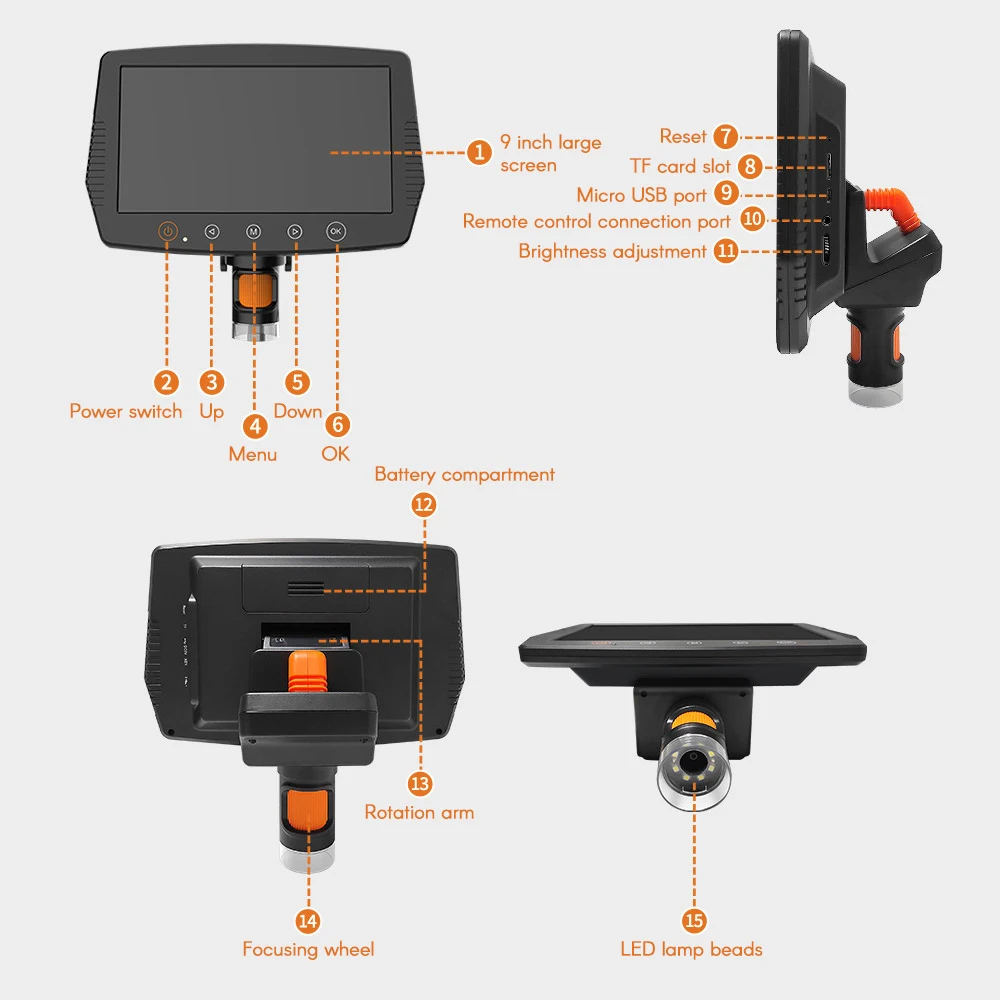 M

OK

1 9 inch large screen

Reset 7

TF card slot 8

Micro USB port 9

Remote control connection port 10

Brightness adjustment 11

2 Power switch

3 Up

4 Menu

5 Down

6 OK

Battery compartment

12

13 Rotation arm

14 Focusing wheel

15 LED lamp beads