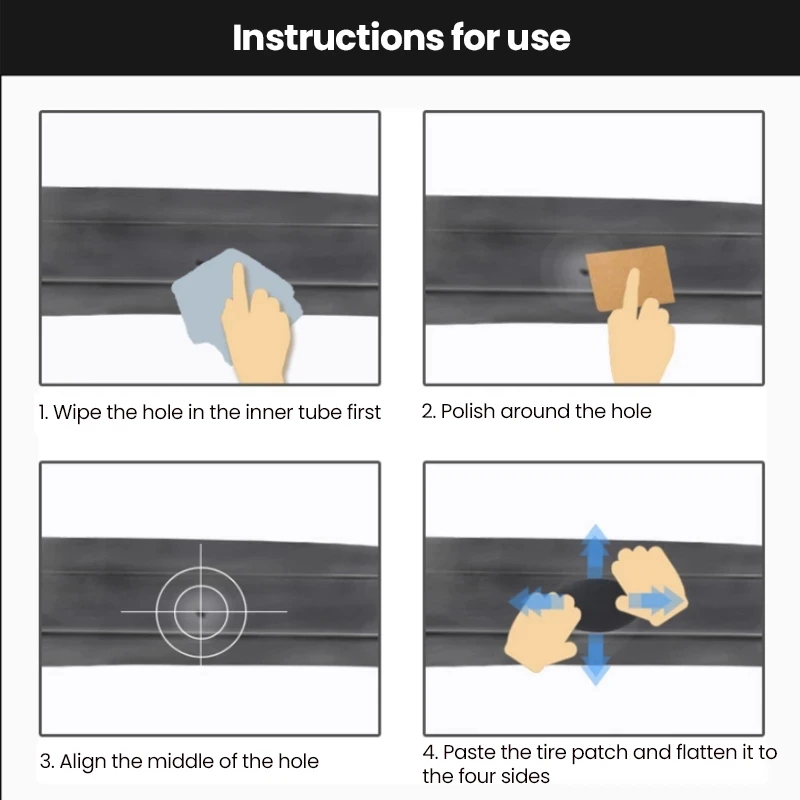 Instructions for use

1. Wipe the hole in the inner tube first

2. Polish around the hole

3. Align the middle of the hole

4. Paste the tire patch and flatten it to the four sides