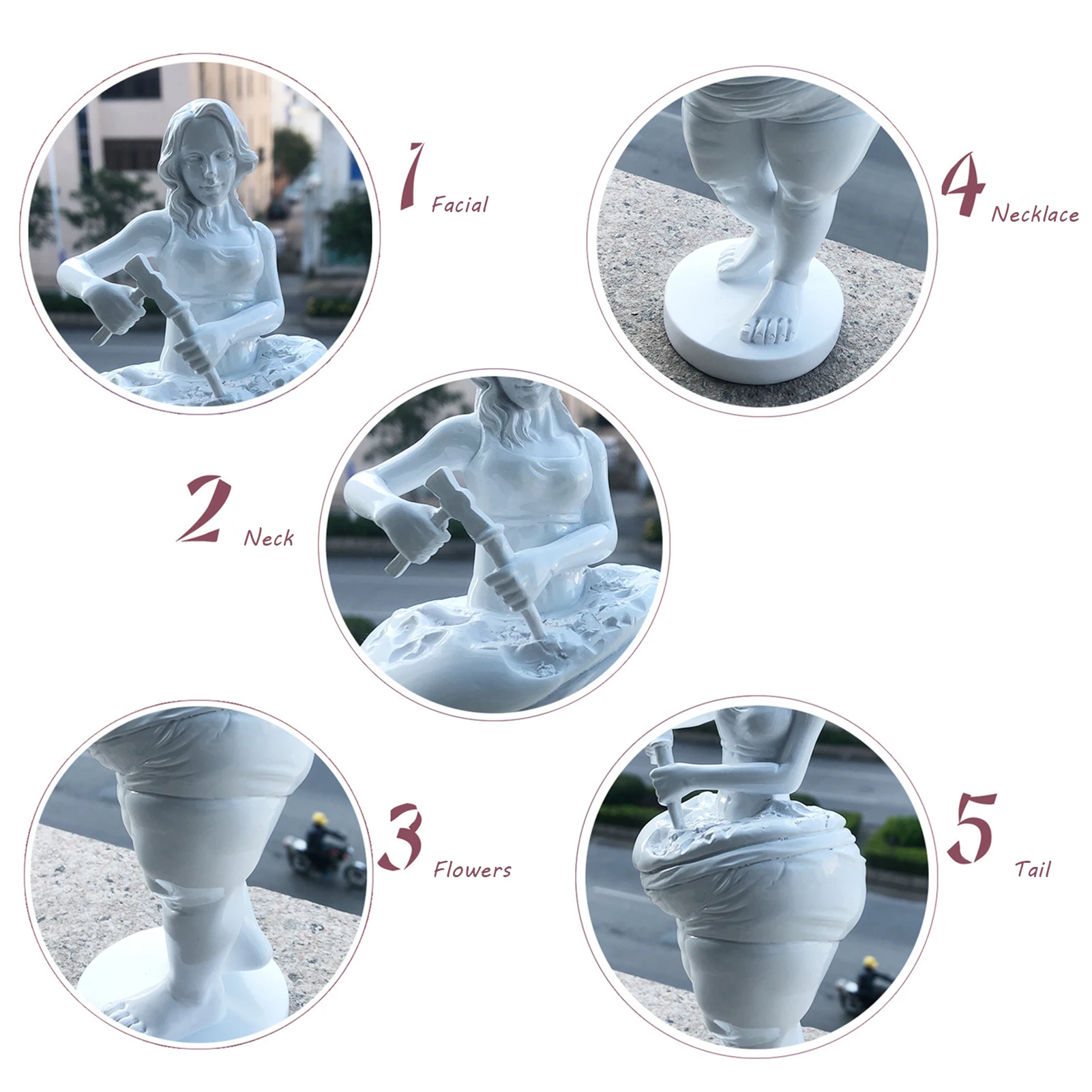 1 Facial

4 Necklace

2 Neck

3 Flowers

5 Tail