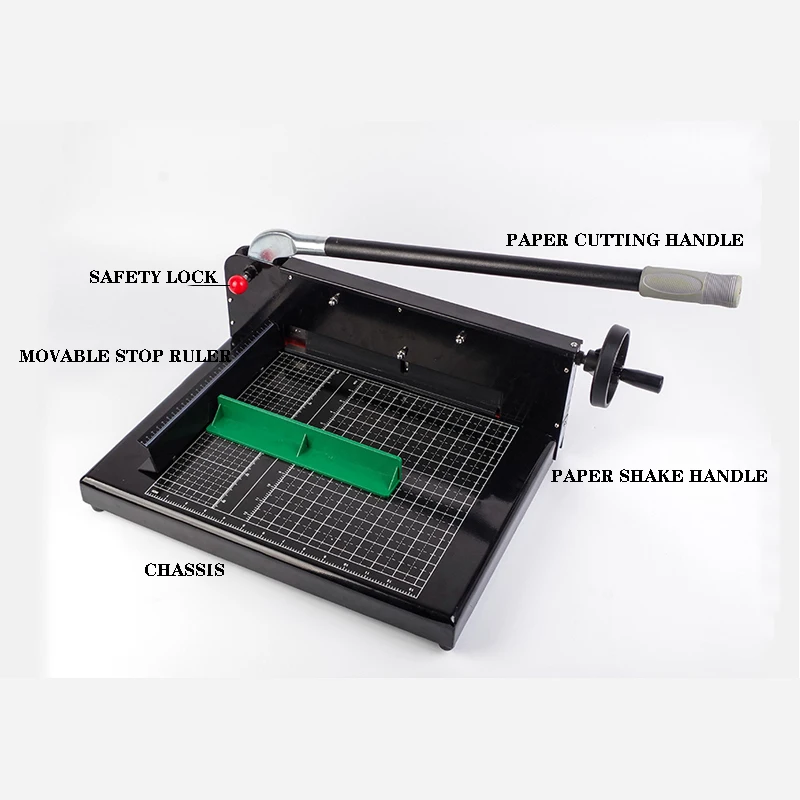 PAPER CUTTING HANDLE

SAFETY LOCK

MOVABLE STOP RULER

PAPER SHAKE HANDLE

CHASSIS