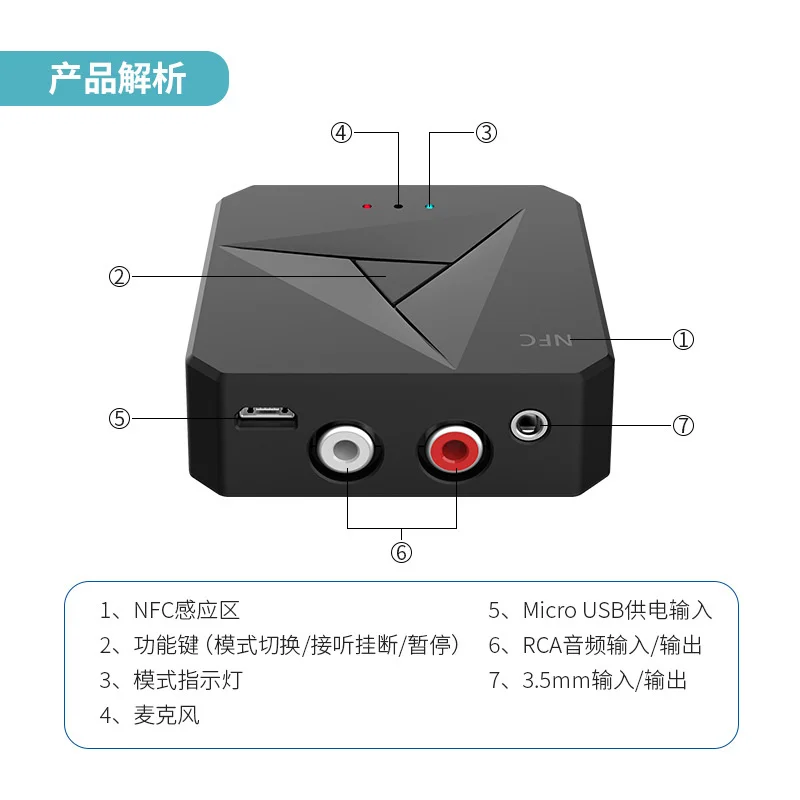 产品解析

④
③
②
NFC
①
⑤
⑦
⑥

1、NFC感应区
2、功能键（模式切换/接听挂断/暂停）
3、模式指示灯
4、麦克风

5、Micro USB供电输入
6、RCA音频输入/输出
7、3.5mm输入/输出