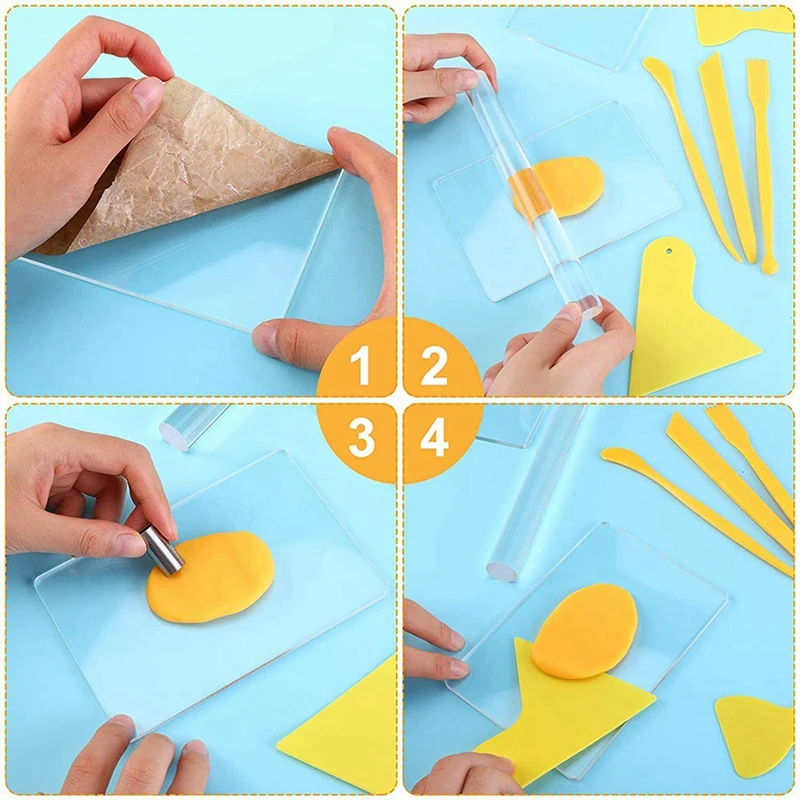 1 2
3 4