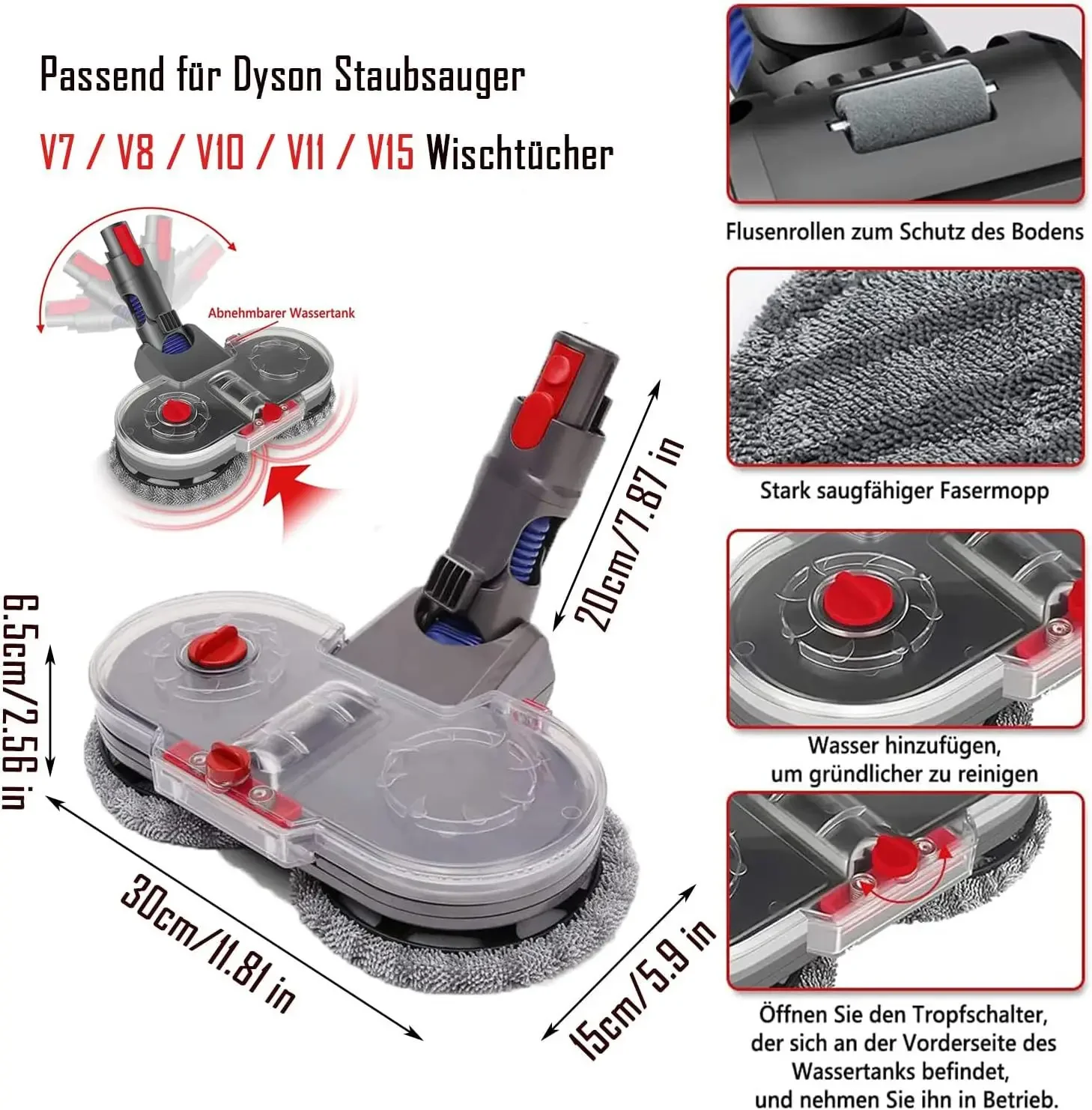 Passend für Dyson Staubsauger

V7 / V8 / V10 / V11 / V15 Wischtücher

Abnehmbarer Wassertank

20cm/7.87 in

6.5cm/2.56 in

30cm/11.81 in

15cm/5.9 in

Flusenrollen zum Schutz des Bodens

Stark saugfähiger Fasermopp

Wasser hinzufügen, um gründlicher zu reinigen

Öffnen Sie den Tropfschalter, der sich an der Vorderseite des Wassertanks befindet, und nehmen Sie ihn in Betrieb.