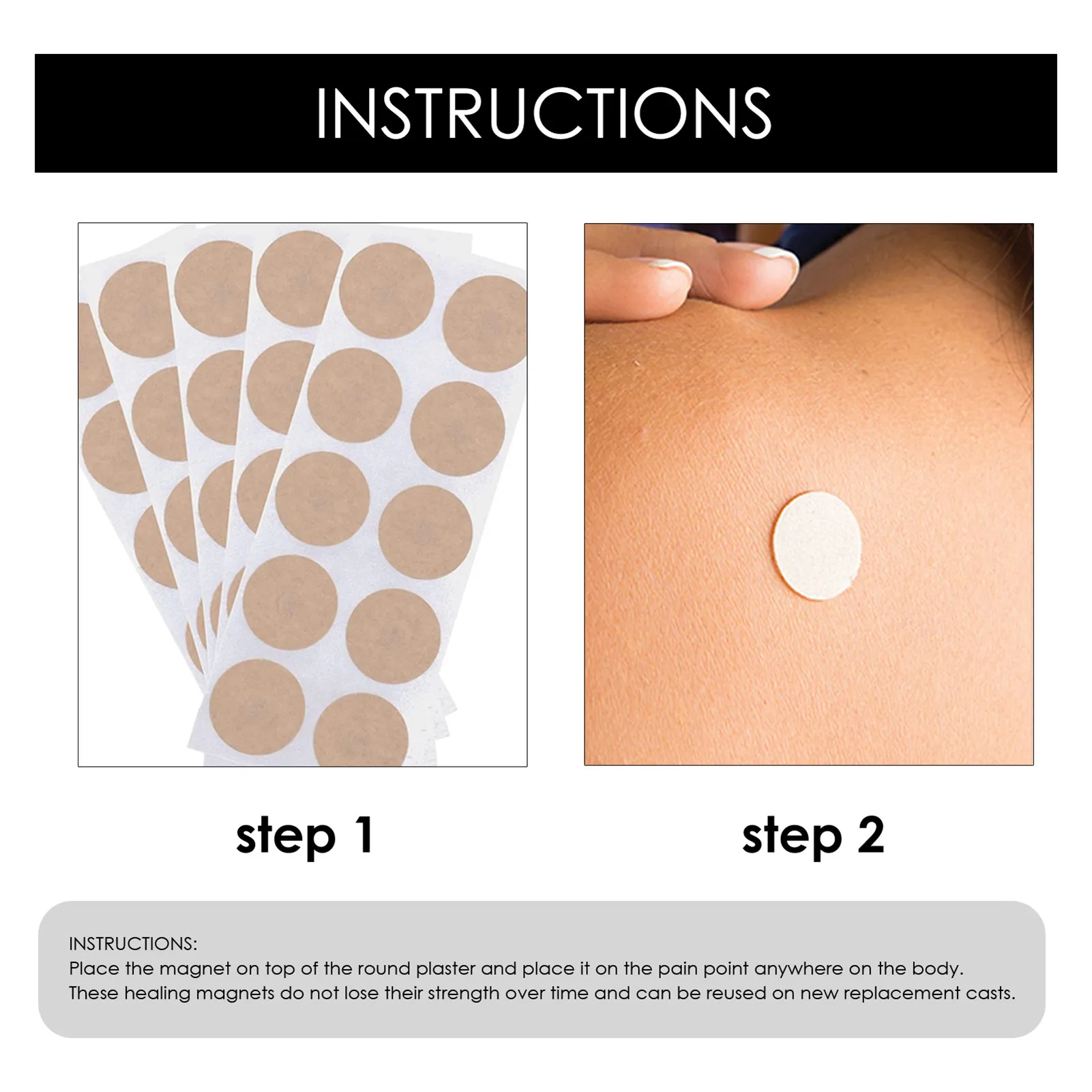 INSTRUCTIONS

step 1

step 2

INSTRUCTIONS:
Place the magnet on top of the round plaster and place it on the pain point anywhere on the body.
These healing magnets do not lose their strength over time and can be reused on new replacement casts.