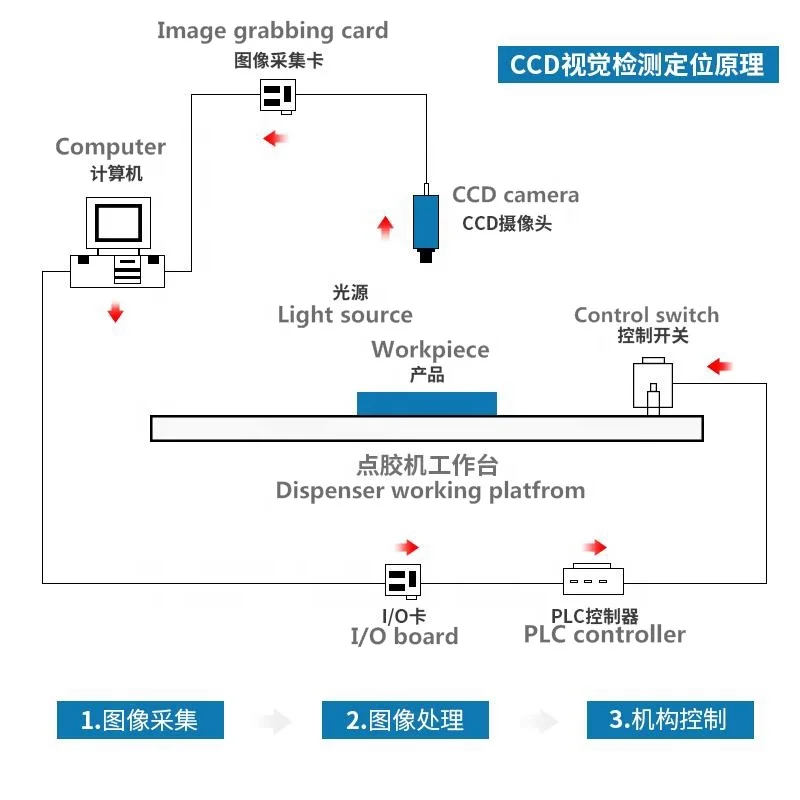 Image grabbing card
图像采集卡

CCD视觉检测定位原理

Computer
计算机

CCD camera
CCD摄像头

光源
Light source

Control switch
控制开关

Workpiece
产品

点胶机工作台
Dispenser working platfrom

I/O卡
I/O board

PLC控制器
PLC controller

1.图像采集

2.图像处理

3.机构控制