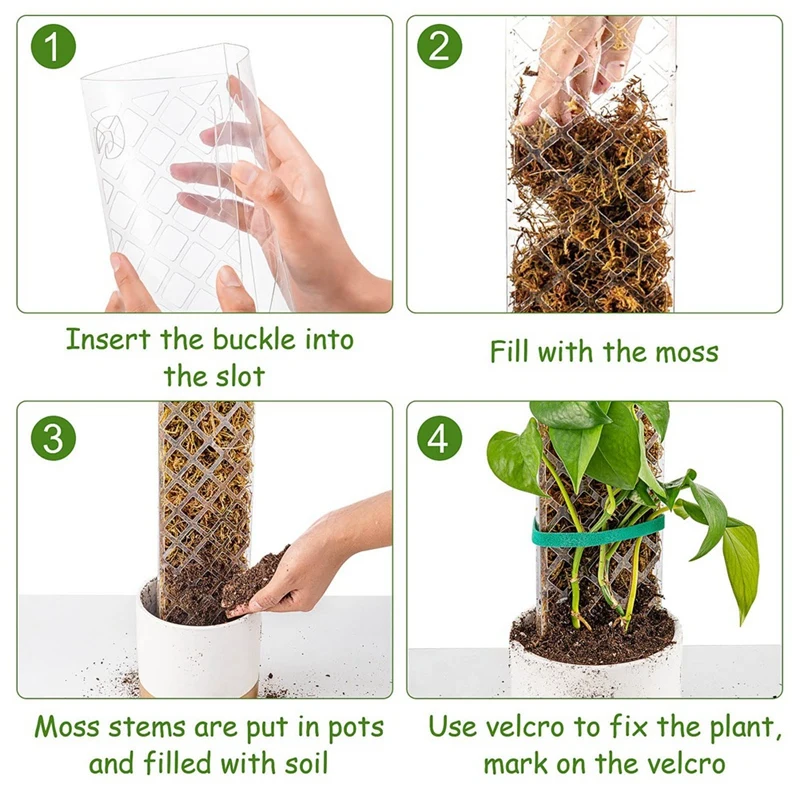 1

Insert the buckle into the slot

2

Fill with the moss

3

Moss stems are put in pots and filled with soil

4

Use velcro to fix the plant, mark on the velcro