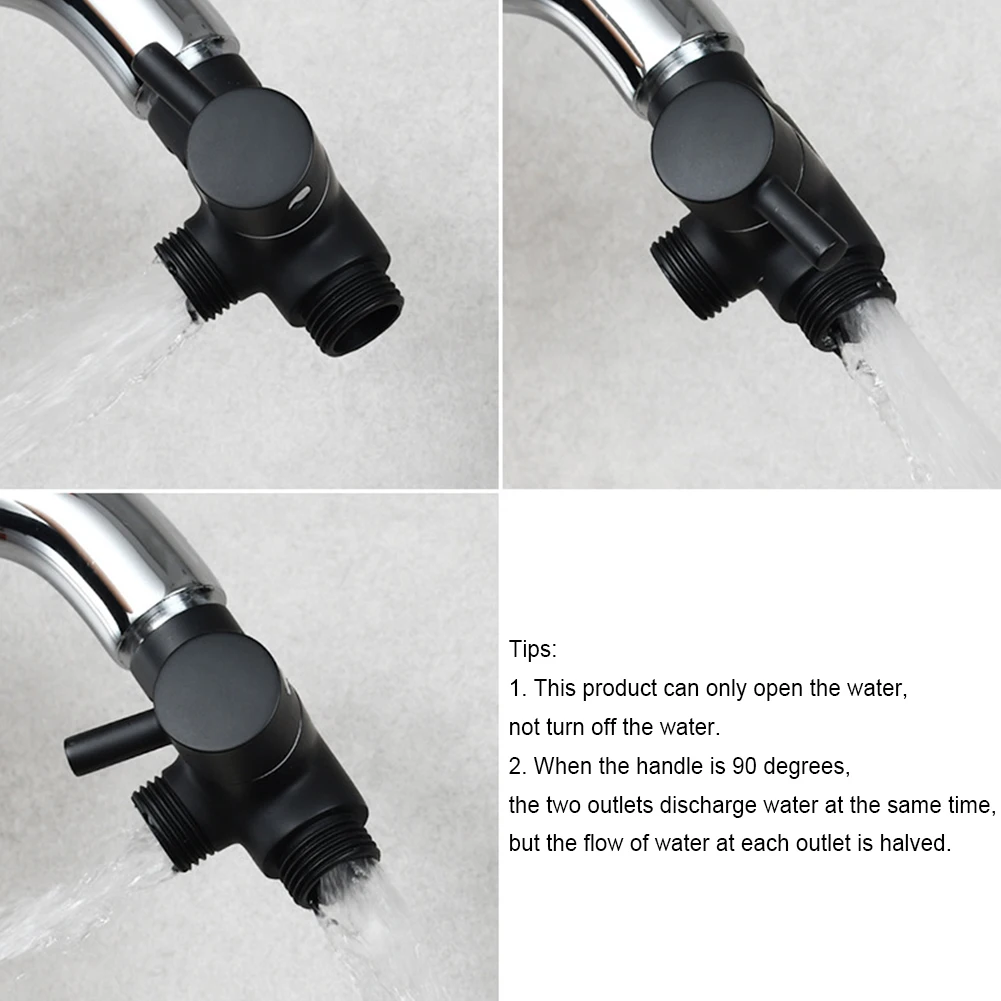 Tips:
1. This product can only open the water, not turn off the water.
2. When the handle is 90 degrees, the two outlets discharge water at the same time, but the flow of water at each outlet is halved.