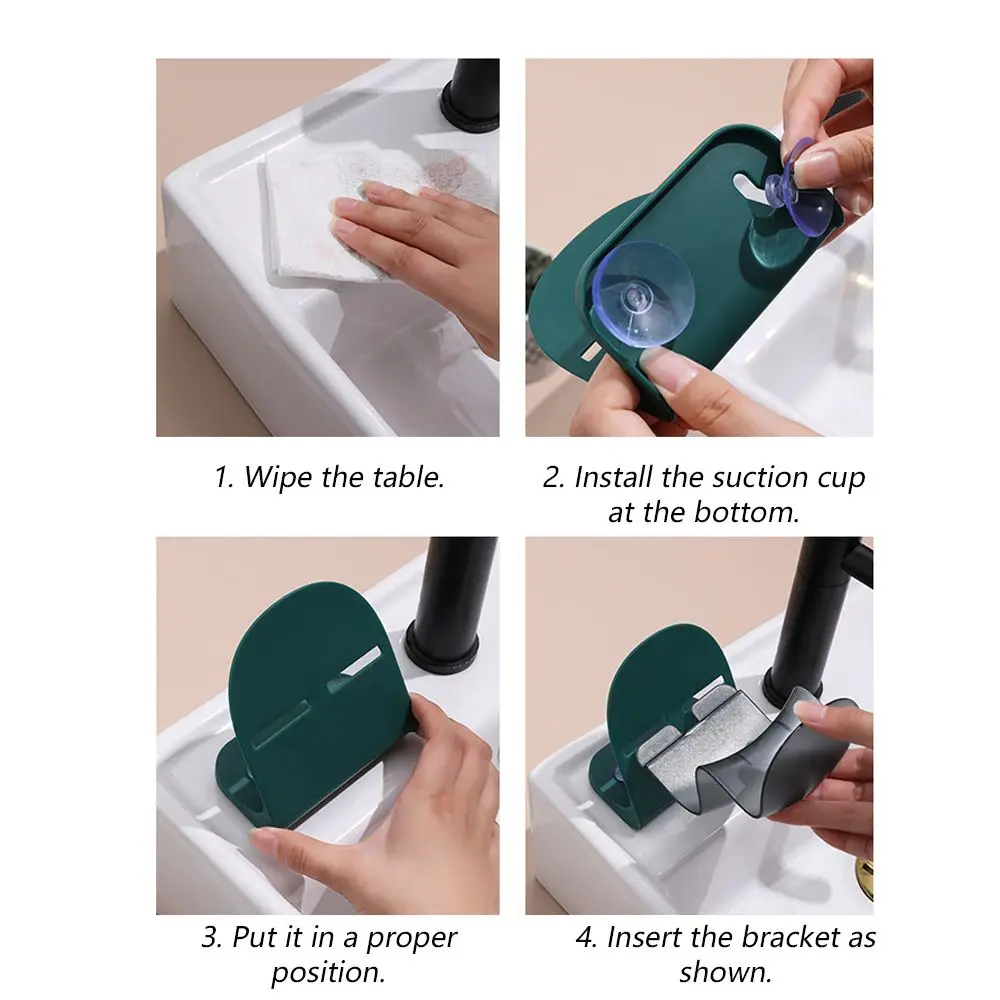 1. Wipe the table.

2. Install the suction cup at the bottom.

3. Put it in a proper position.

4. Insert the bracket as shown.