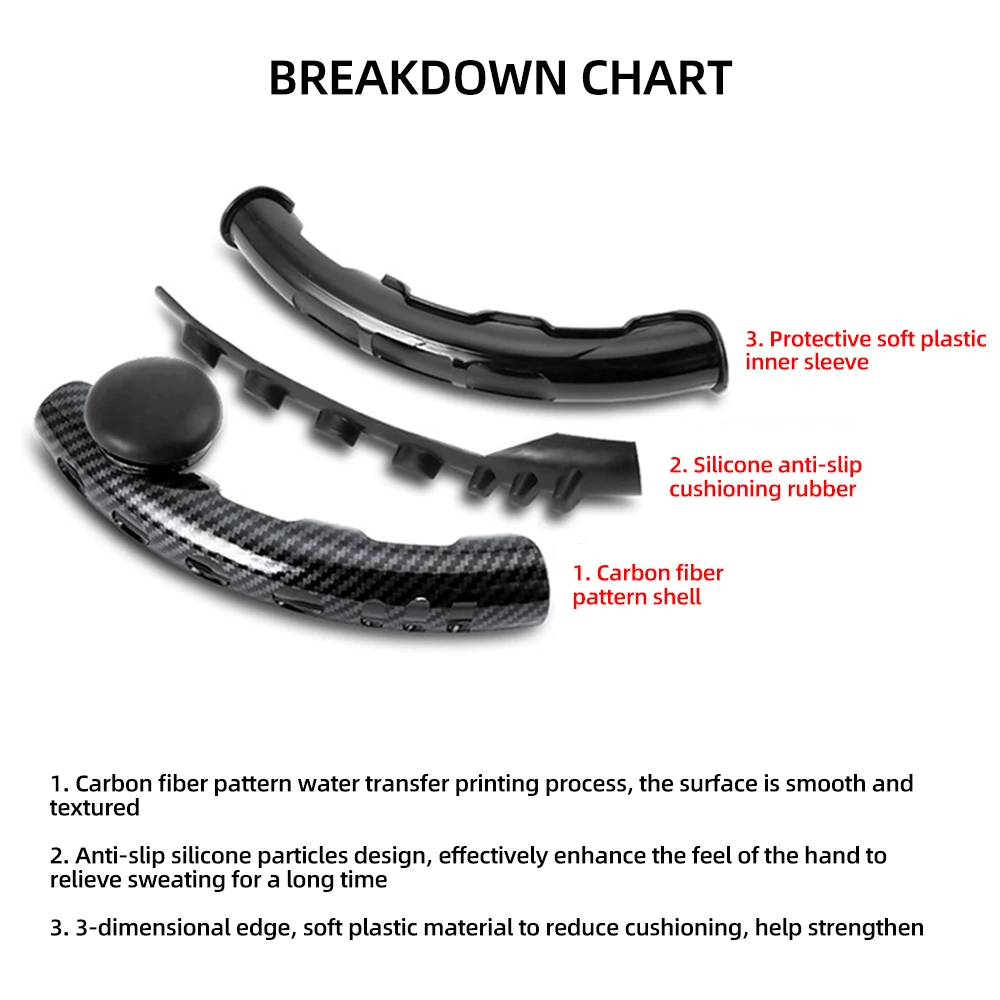 BREAKDOWN CHART

3. Protective soft plastic inner sleeve

2. Silicone anti-slip cushioning rubber

1. Carbon fiber pattern shell

1. Carbon fiber pattern water transfer printing process, the surface is smooth and textured

2. Anti-slip silicone particles design, effectively enhance the feel of the hand to relieve sweating for a long time

3. 3-dimensional edge, soft plastic material to reduce cushioning, help strengthen