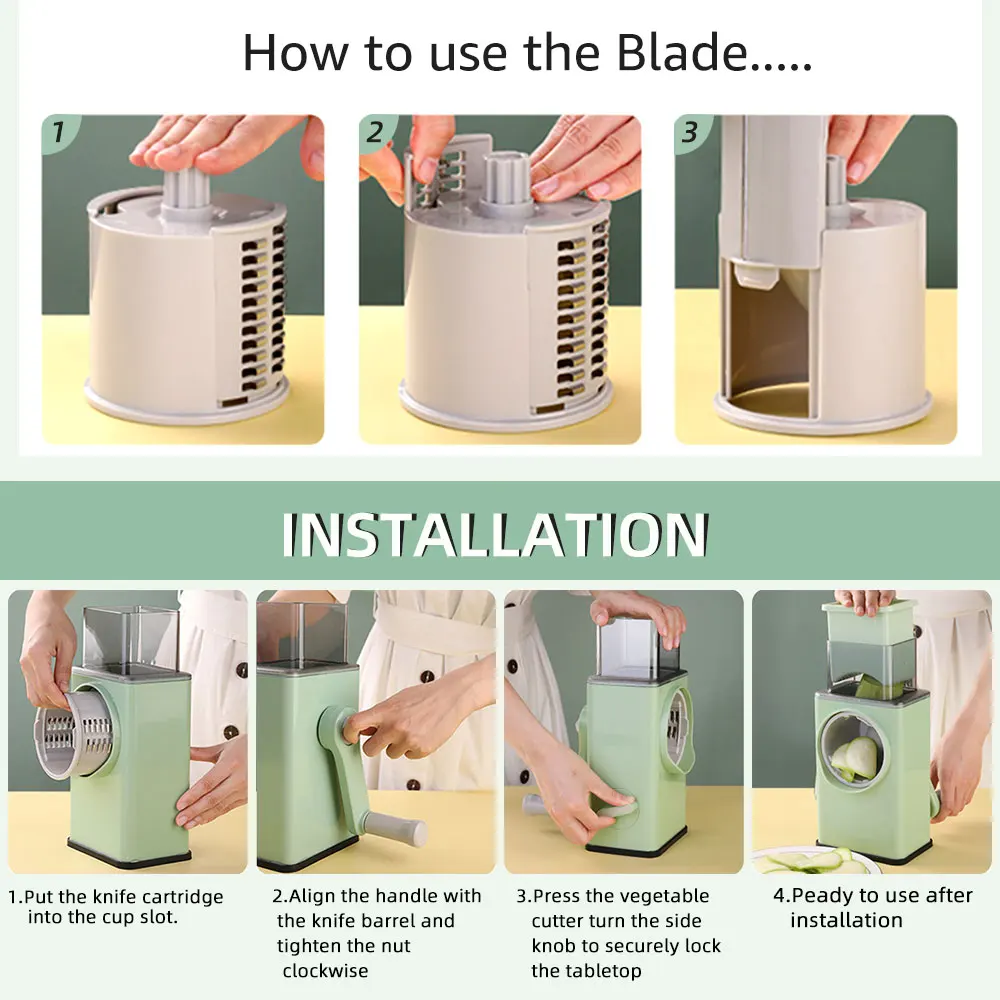 How to use the Blade.....

1

2

3

INSTALLATION

1.Put the knife cartridge into the cup slot.

2.Align the handle with the knife barrel and tighten the nut clockwise

3.Press the vegetable cutter turn the side knob to securely lock the tabletop

4.Peady to use after installation