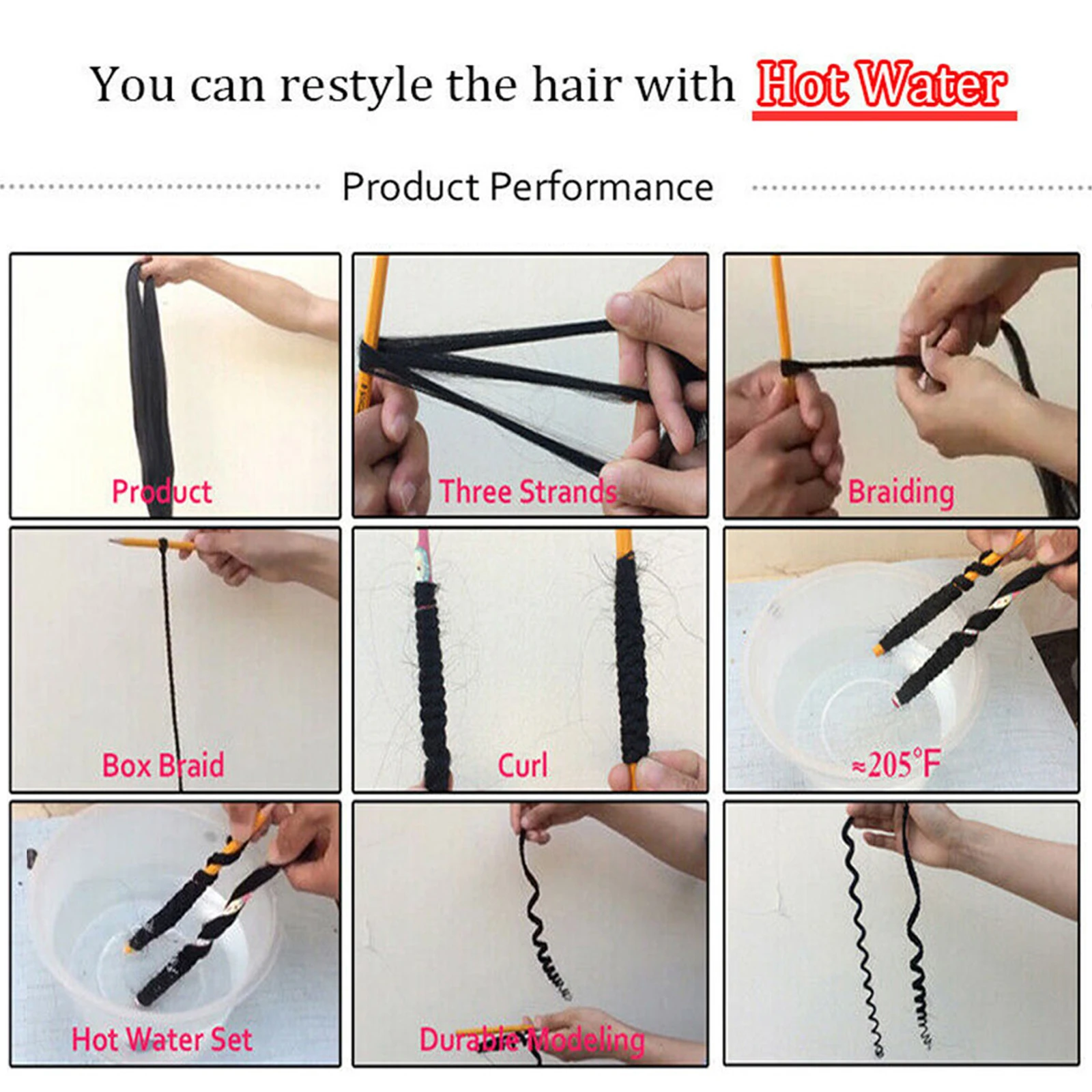 You can restyle the hair with Hot Water

Product Performance

Product

Three Strands

Braiding

Box Braid

Curl

≈205°F

Hot Water Set

Durable Modeling