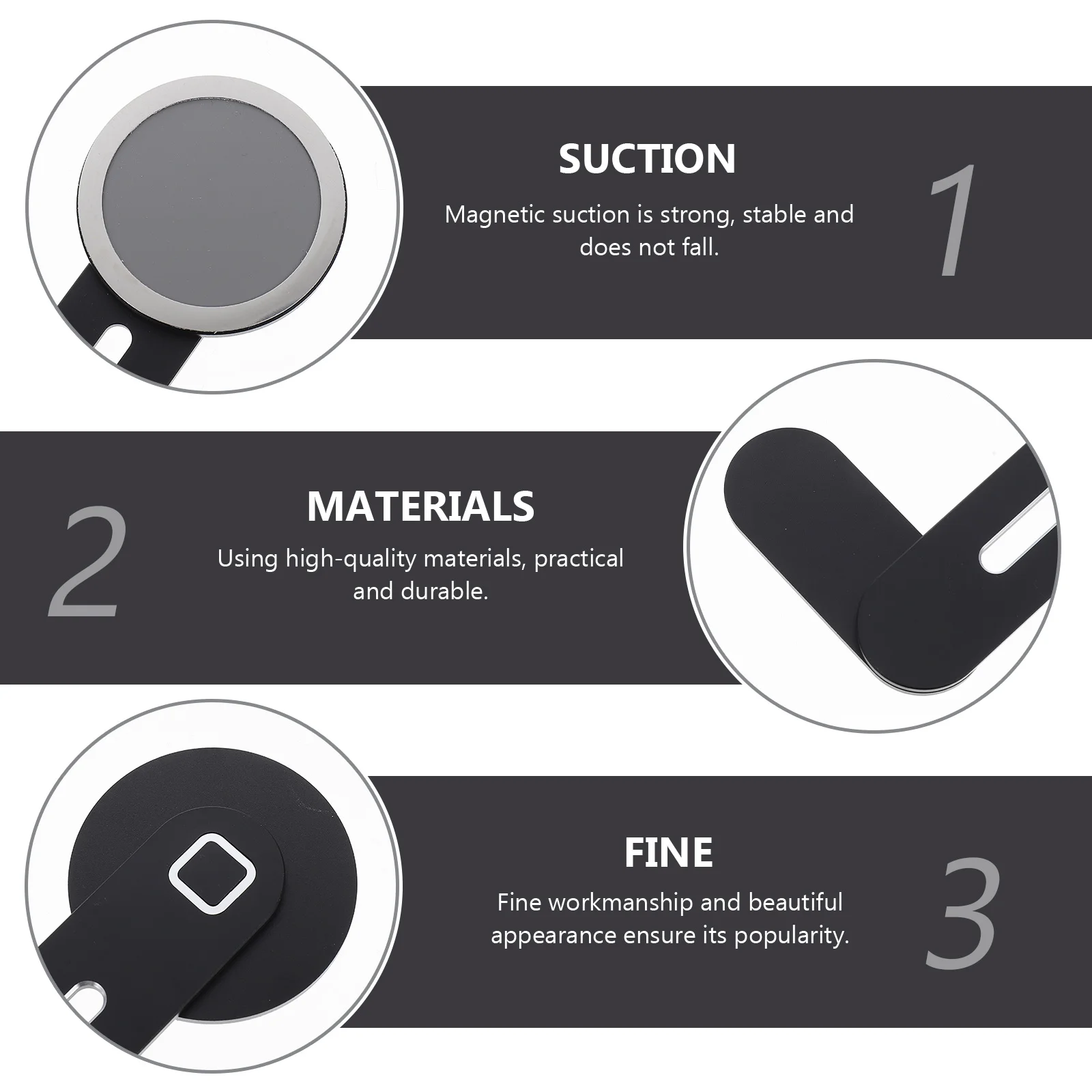 SUCTION

Magnetic suction is strong, stable and does not fall.

1

2

MATERIALS

Using high-quality materials, practical and durable.

FINE

Fine workmanship and beautiful appearance ensure its popularity.

3