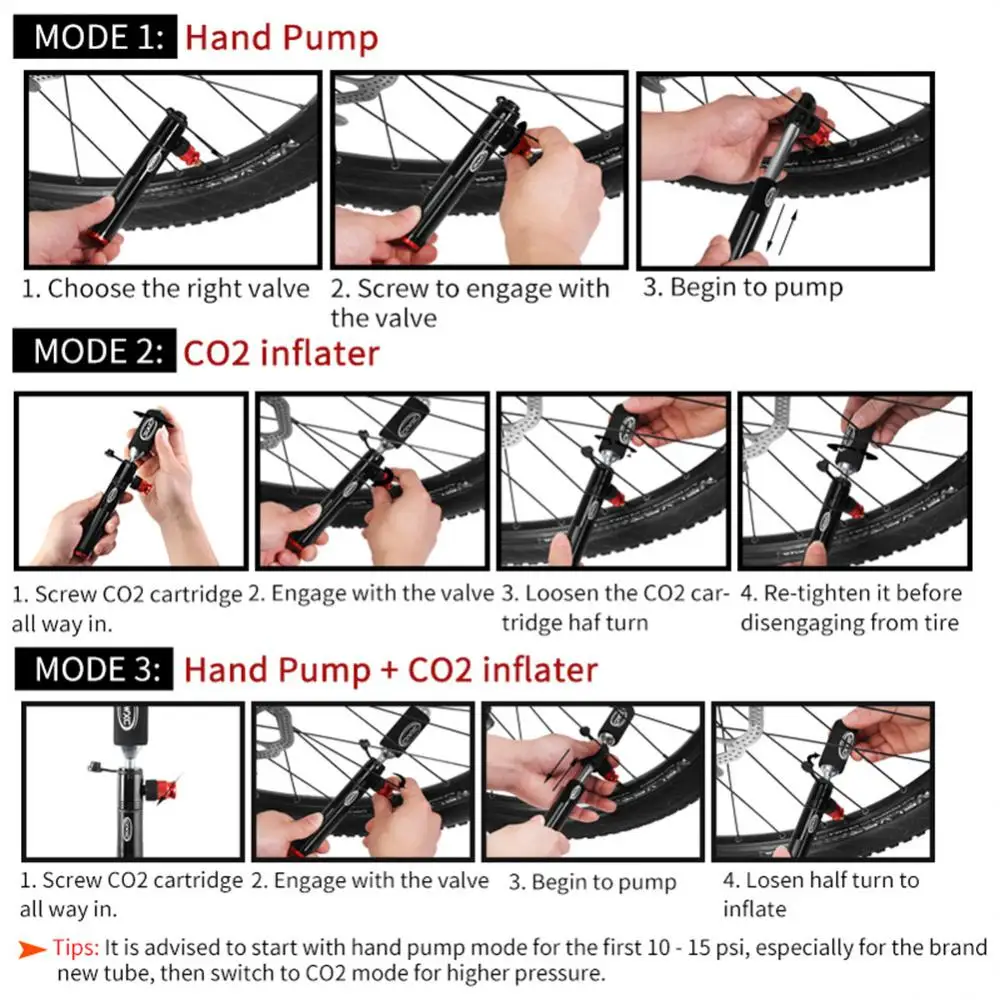 MODE 1: Hand Pump

1. Choose the right valve

2. Screw to engage with the valve

3. Begin to pump

MODE 2: CO2 inflater

1. Screw CO2 cartridge all way in.

2. Engage with the valve

3. Loosen the CO2 cartridge haf turn

4. Re-tighten it before disengaging from tire

MODE 3: Hand Pump + CO2 inflater

1. Screw CO2 cartridge all way in.

2. Engage with the valve

3. Begin to pump

4. Losen half turn to inflate

Tips: It is advised to start with hand pump mode for the first 10 - 15 psi, especially for the brand new tube, then switch to CO2 mode for higher pressure.