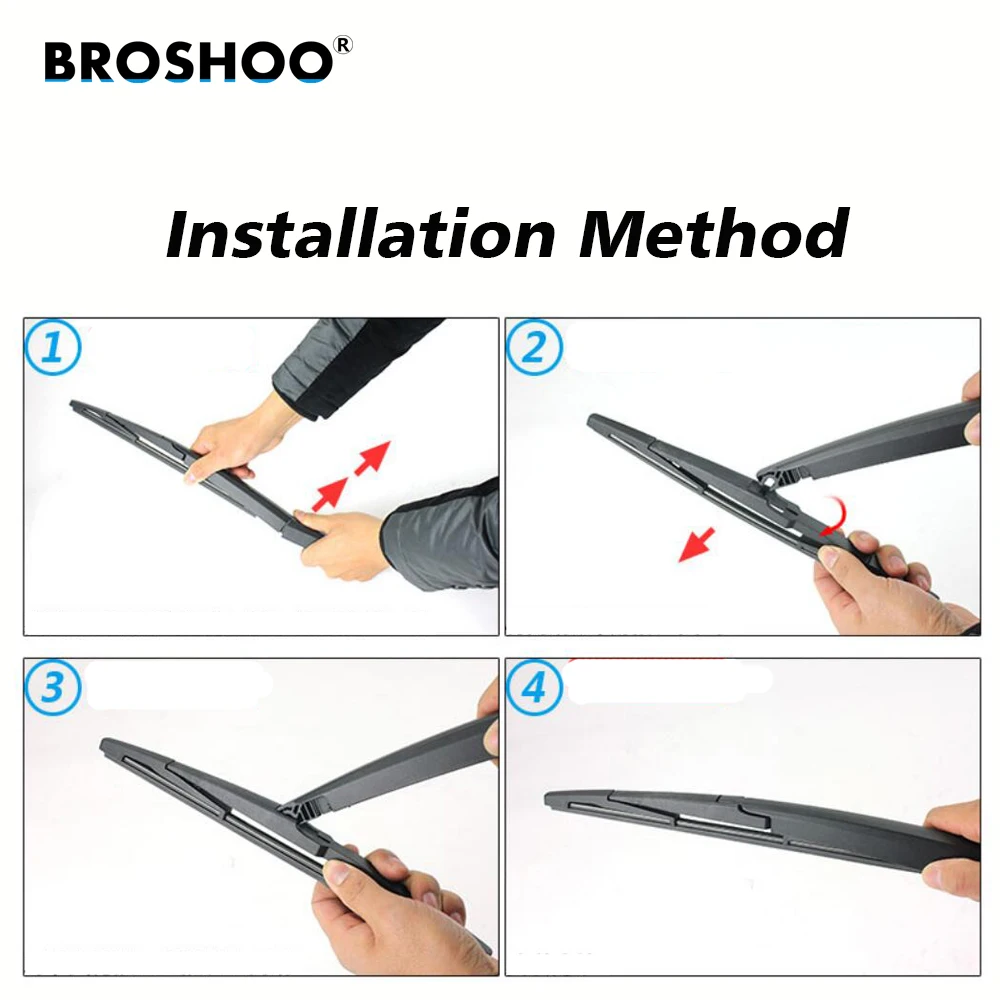 BROSHOO®

Installation Method

1

2

3

4