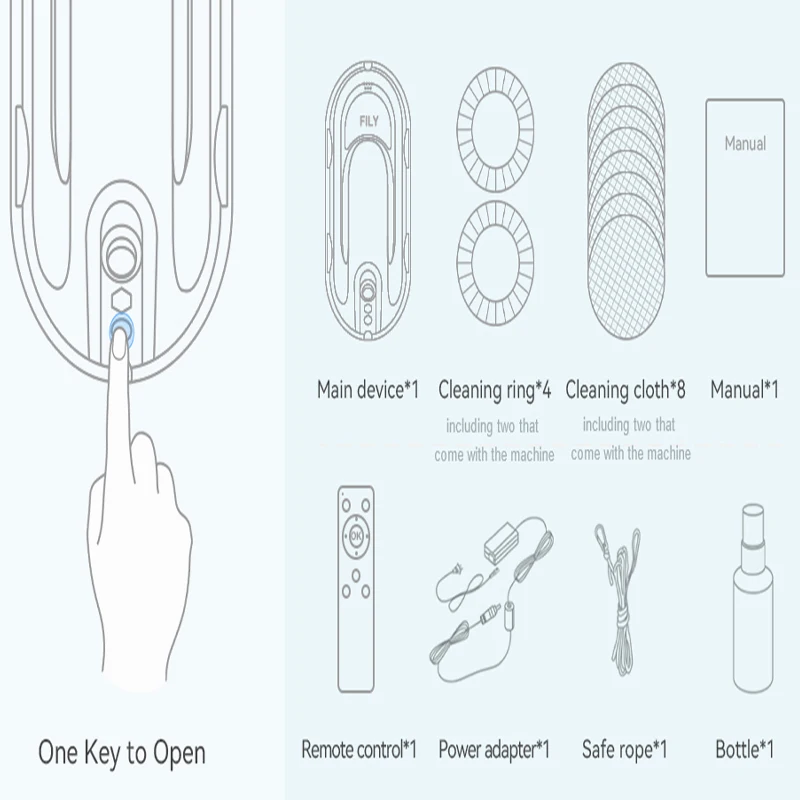 One Key to Open

FILY

Manual

Main device*1

Cleaning ring*4
including two that come with the machine

Cleaning cloth*8
including two that come with the machine

Manual*1

OK

Remote control*1

Power adapter*1

Safe rope*1

Bottle*1