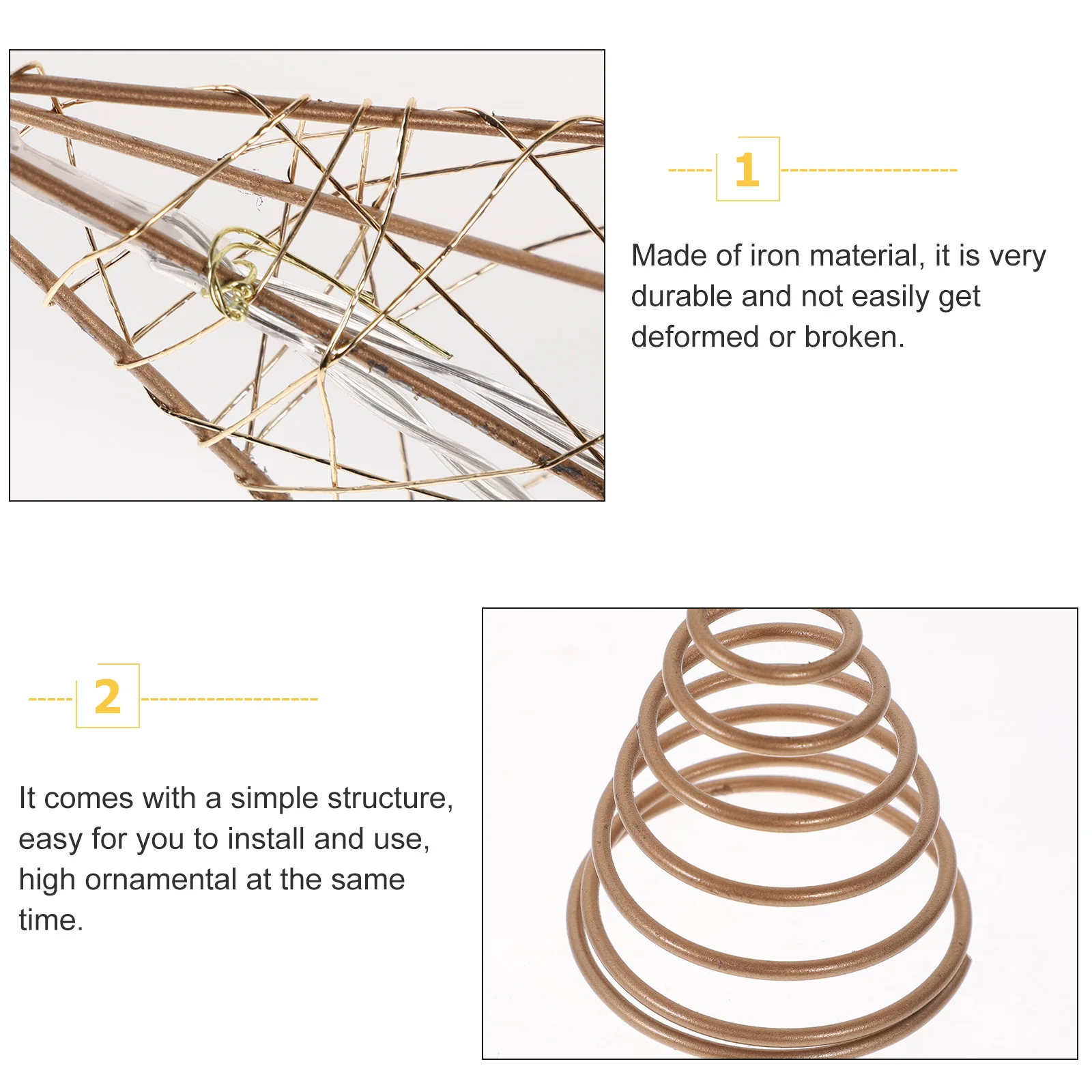 1

Made of iron material, it is very durable and not easily get deformed or broken.

2

It comes with a simple structure, easy for you to install and use, high ornamental at the same time.