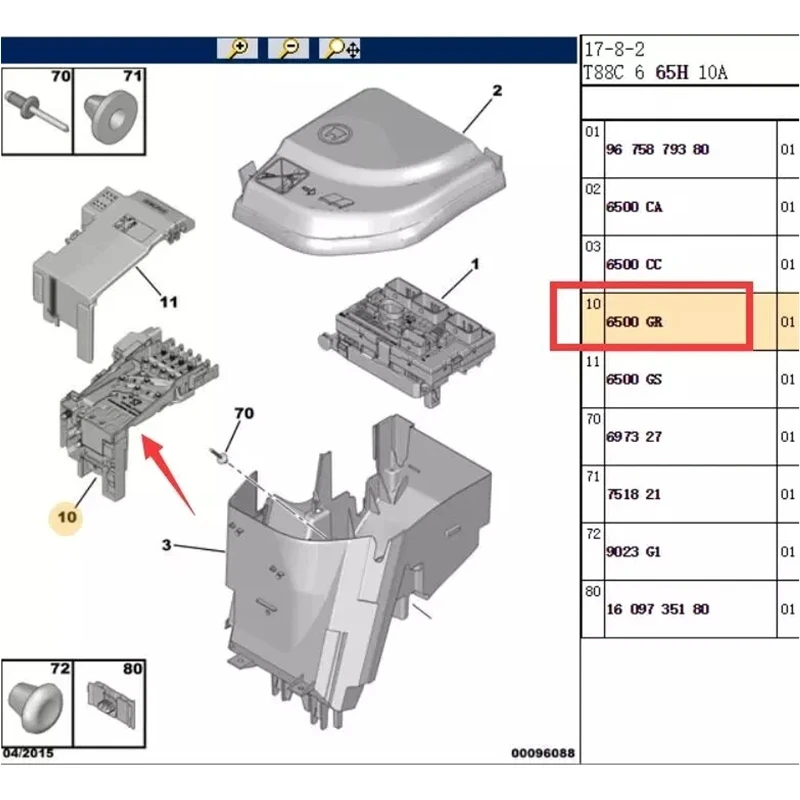 70 71

2

11

1

70

10

3

72 80

04/2015 00096088

17-8-2
T88C 6 65H 10A

| | | |
|---|---|---|
| 01 | 96 758 793 80 | 01 |
| 02 | 6500 CA | 01 |
| 03 | 6500 CC | 01 |
| 10 | 6500 GR | 01 |
| 11 | 6500 GS | 01 |
| 70 | 6973 27 | 01 |
| 71 | 7518 21 | 01 |
| 72 | 9023 G1 | 01 |
| 80 | 16 097 351 80 | 01 |