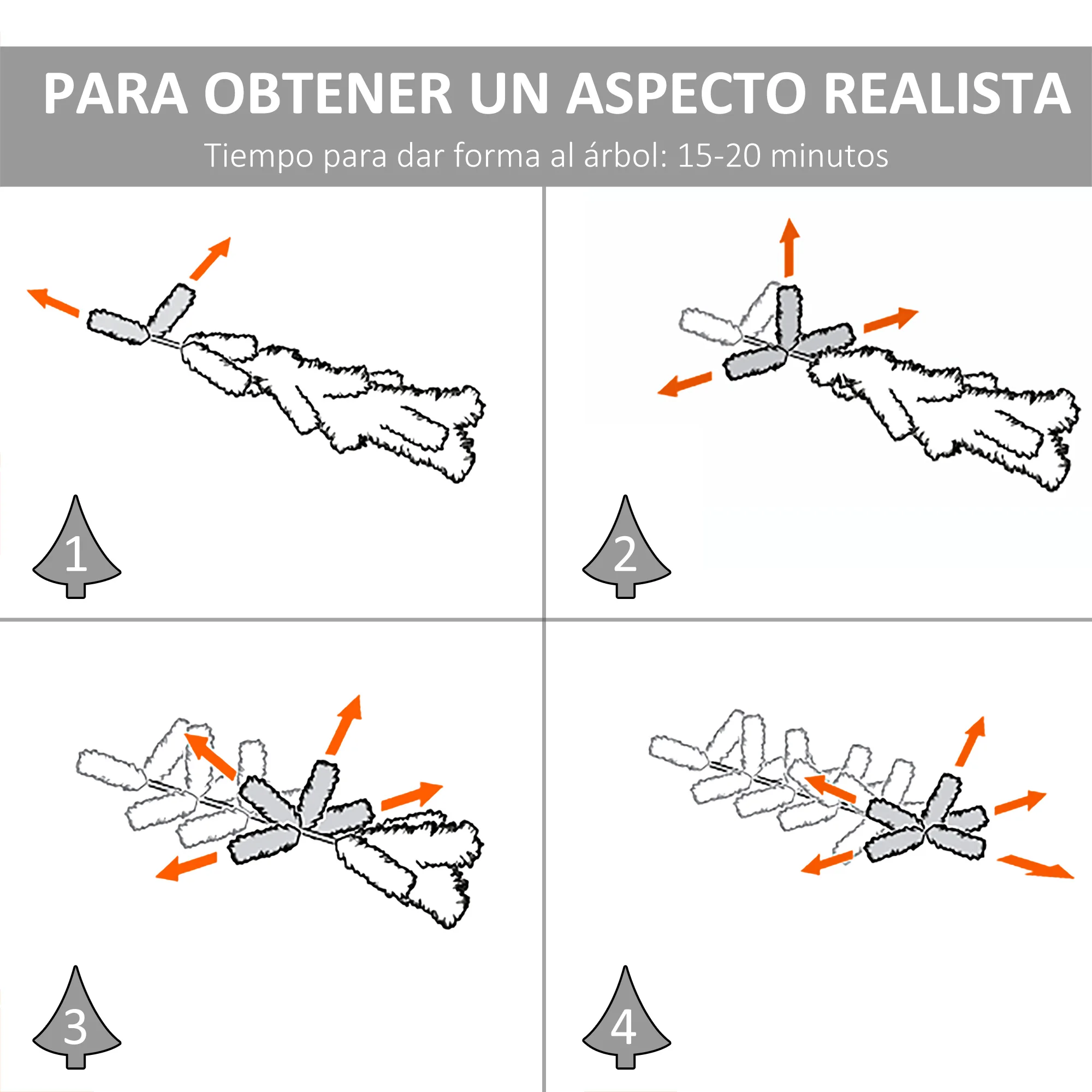 PARA OBTENER UN ASPECTO REALISTA
Tiempo para dar forma al árbol: 15-20 minutos

1

2

3

4