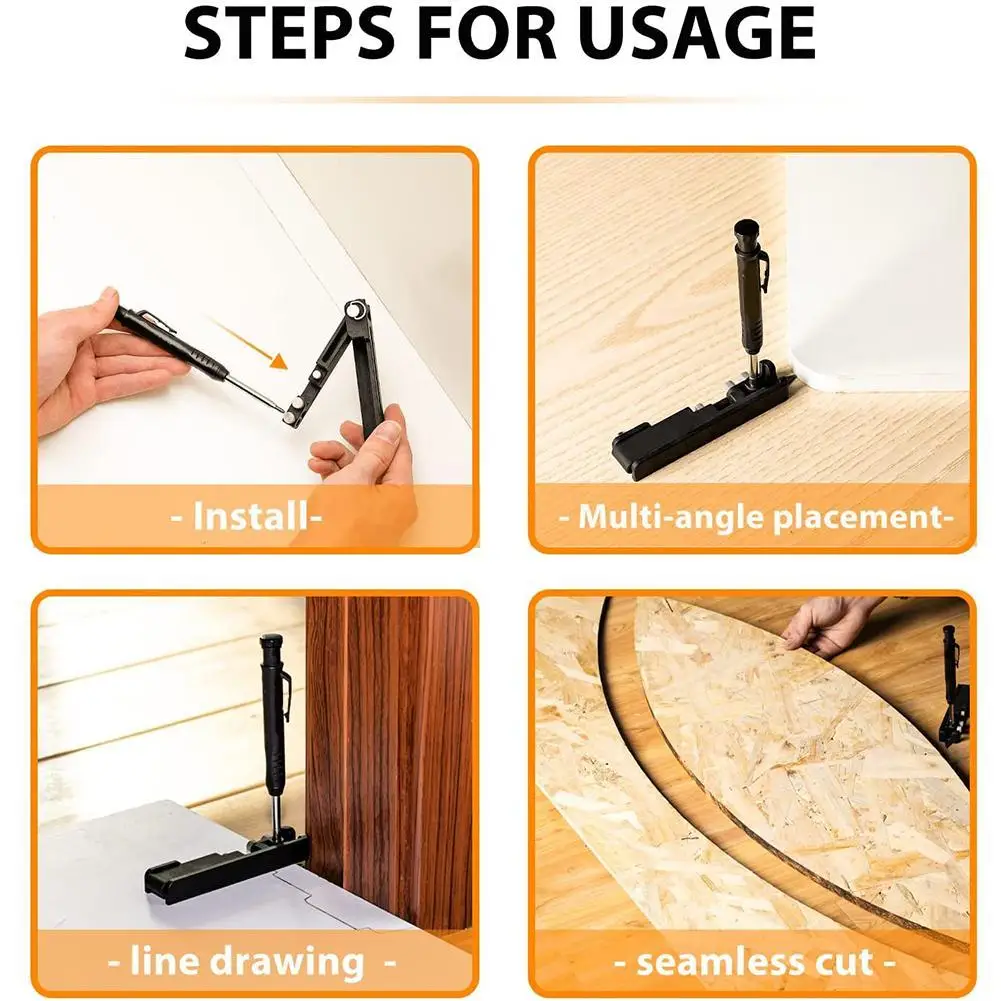 STEPS FOR USAGE

- Install-

- Multi-angle placement-

- line drawing -

- seamless cut -