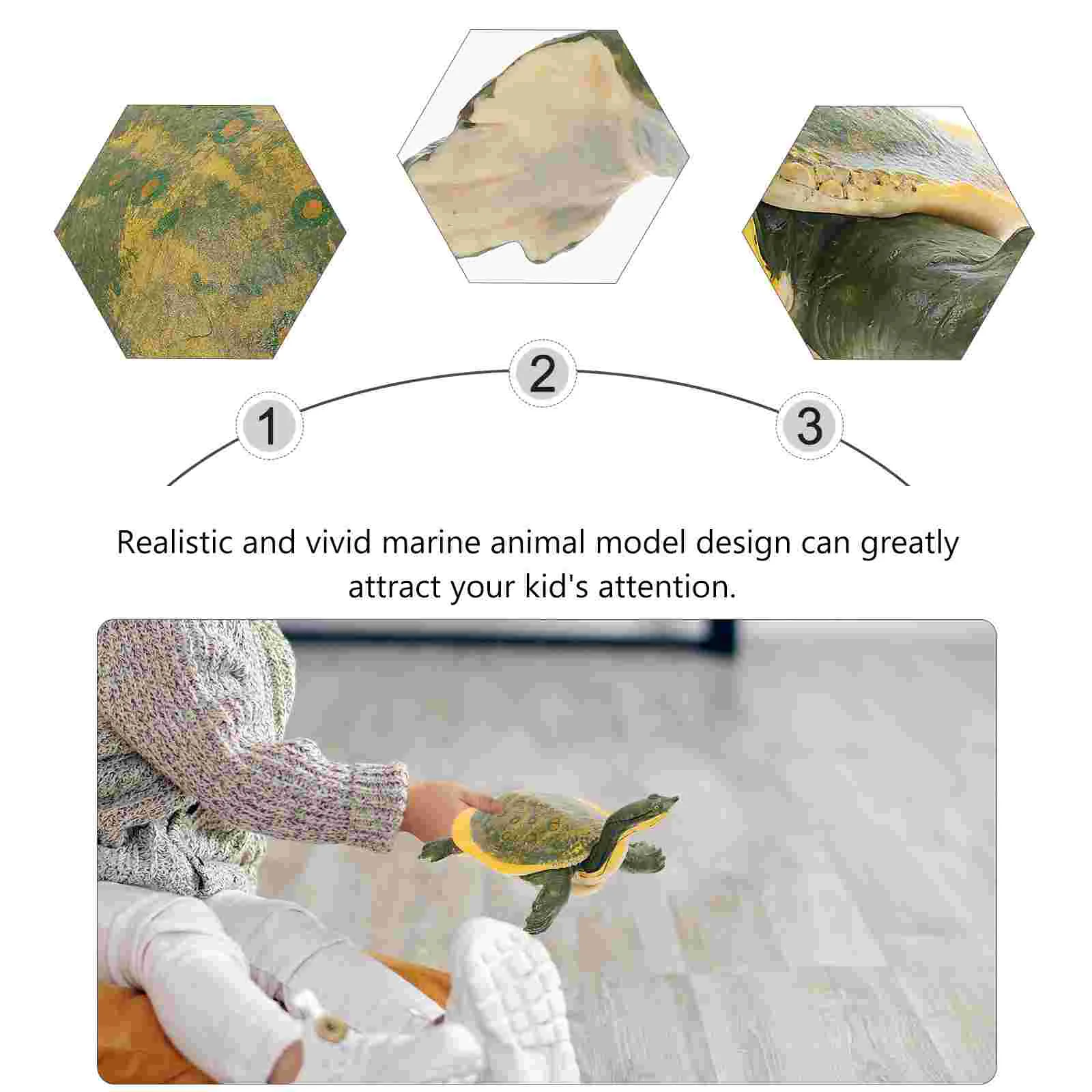 1

2

3

Realistic and vivid marine animal model design can greatly attract your kid's attention.