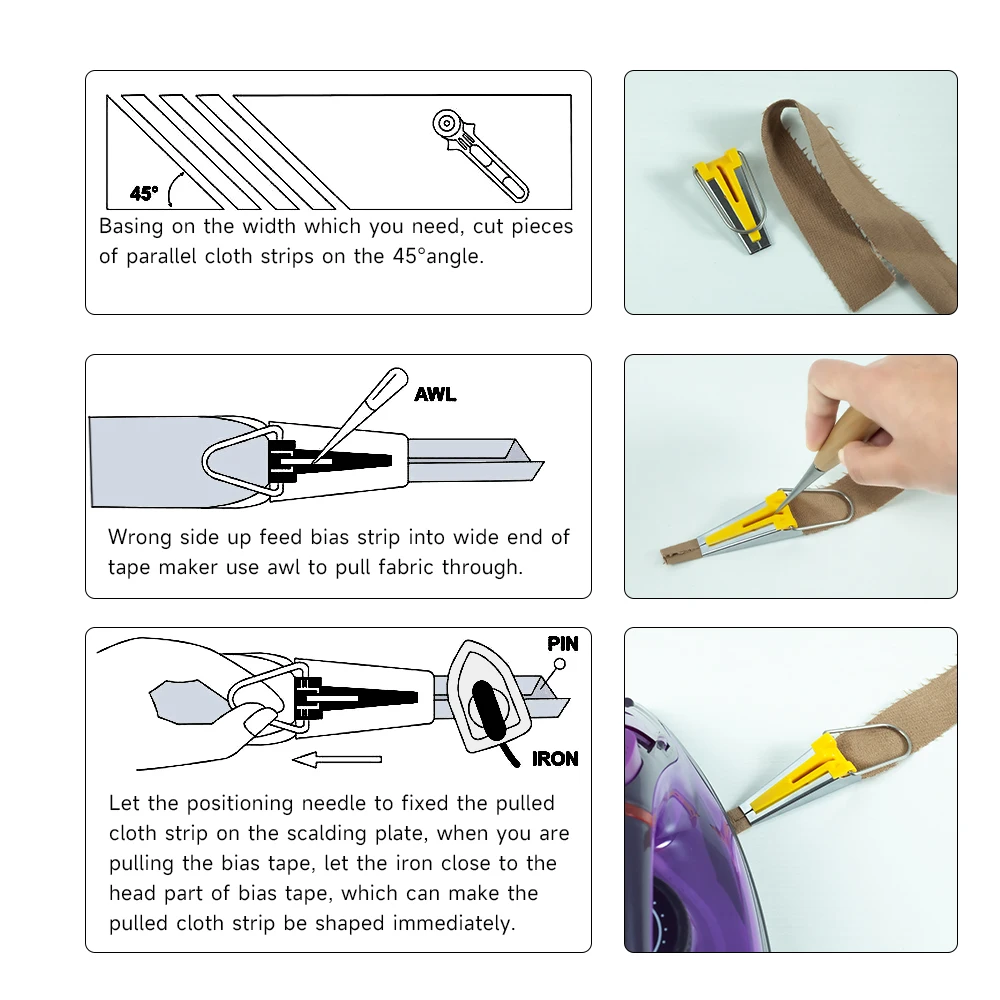 45°

Basing on the width which you need, cut pieces of parallel cloth strips on the 45°angle.

AWL

Wrong side up feed bias strip into wide end of tape maker use awl to pull fabric through.

PIN

IRON

Let the positioning needle to fixed the pulled cloth strip on the scalding plate, when you are pulling the bias tape, let the iron close to the head part of bias tape, which can make the pulled cloth strip be shaped immediately.