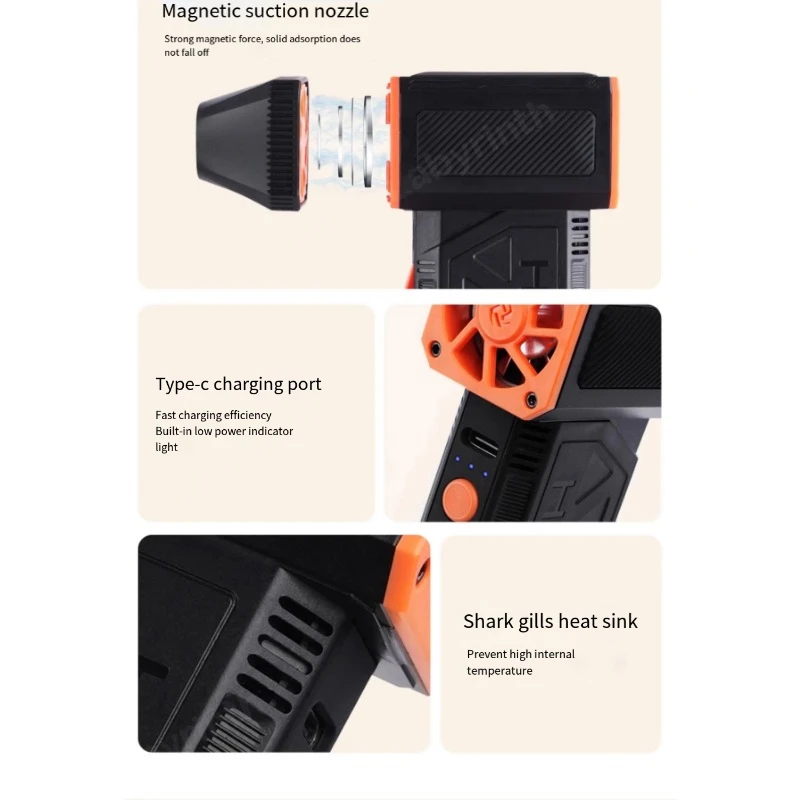 Magnetic suction nozzle

Strong magnetic force, solid adsorption does not fall off

Type-c charging port

Fast charging efficiency
Built-in low power indicator light

Shark gills heat sink

Prevent high internal temperature