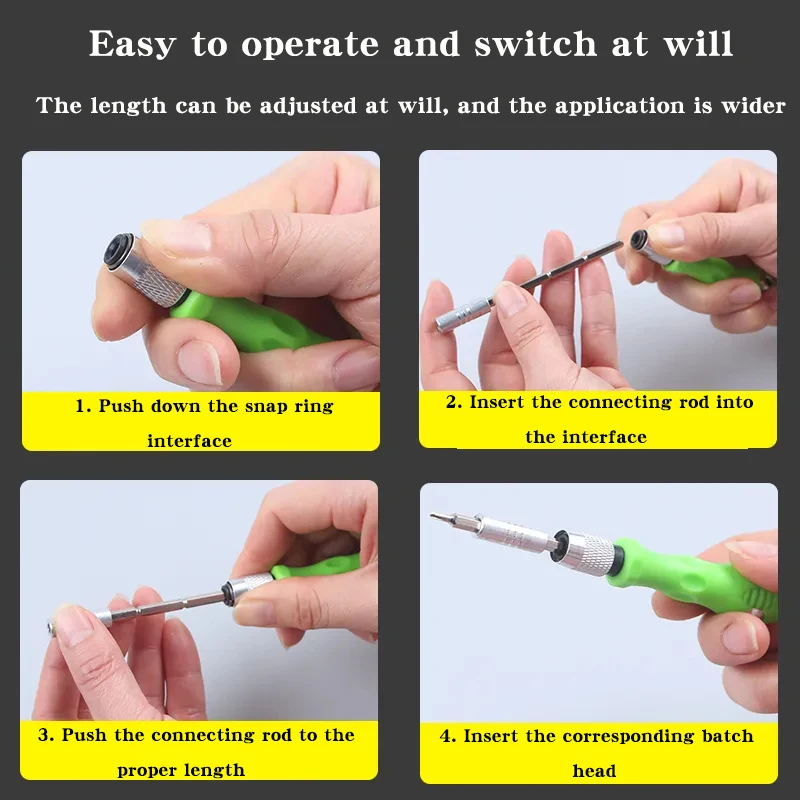 Easy to operate and switch at will

The length can be adjusted at will, and the application is wider

1. Push down the snap ring interface

2. Insert the connecting rod into the interface

3. Push the connecting rod to the proper length

4. Insert the corresponding batch head