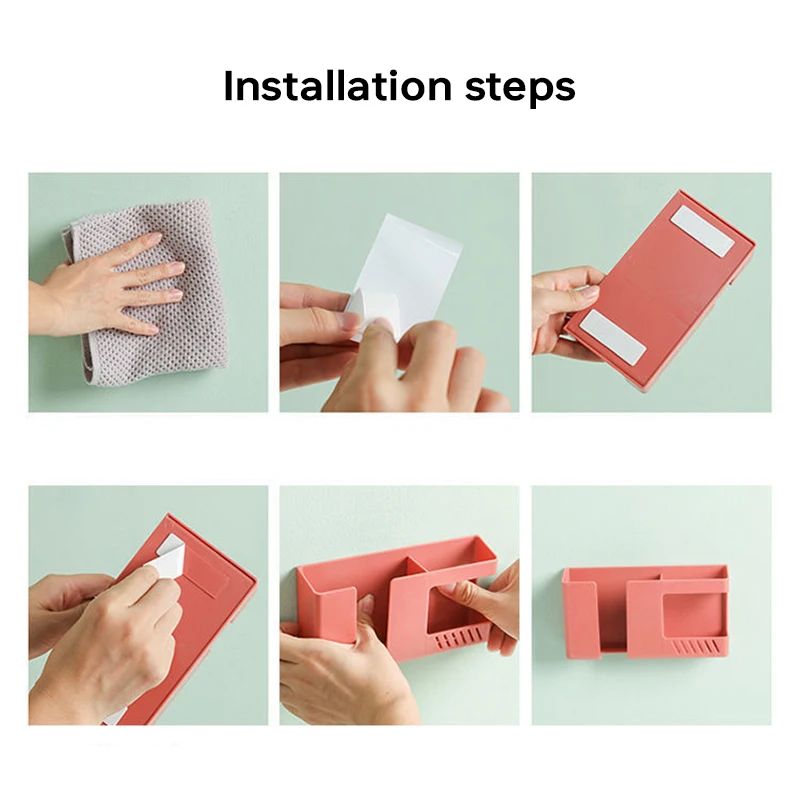 Installation steps